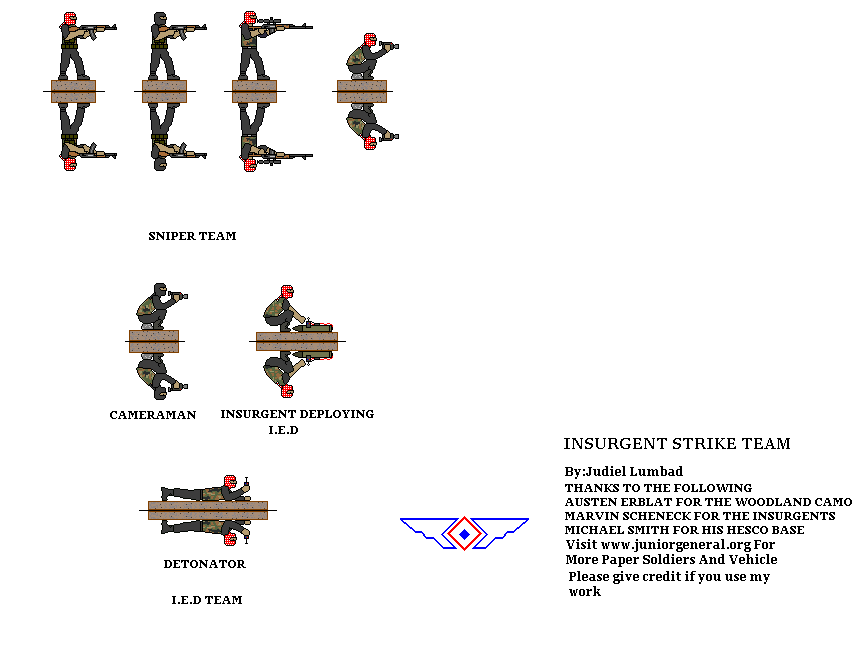 SNIPER TEAM

CAMERAMAN

INSURGENT DEPLOYING I.E.D

DETONATOR

I.E.D TEAM

INSURGENT STRIKE TEAM

By:Judiel Lumbad
THANKS TO THE FOLLOWING
AUSTEN ERBLAT FOR THE WOODLAND CAMO
MARVIN SCHENECK FOR THE INSURGENTS
MICHAEL SMITH FOR HIS HESCO BASE
Visit www.juniorgeneral.org For More Paper Soldiers And Vehicle
Please give credit if you use my work