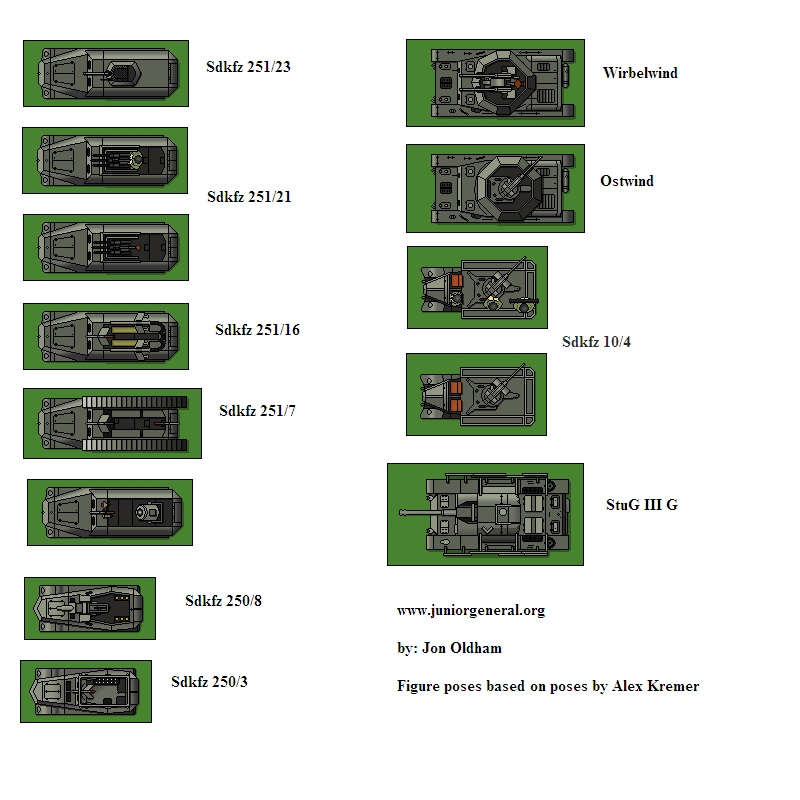 Sdkfz 251/23

Sdkfz 251/21

Sdkfz 251/16

Sdkfz 251/7

Sdkfz 250/8

Sdkfz 250/3

Wirbelwind

Ostwind

Sdkfz 10/4

StuG III G

www.juniorgeneral.org

by: Jon Oldham

Figure poses based on poses by Alex Kremer