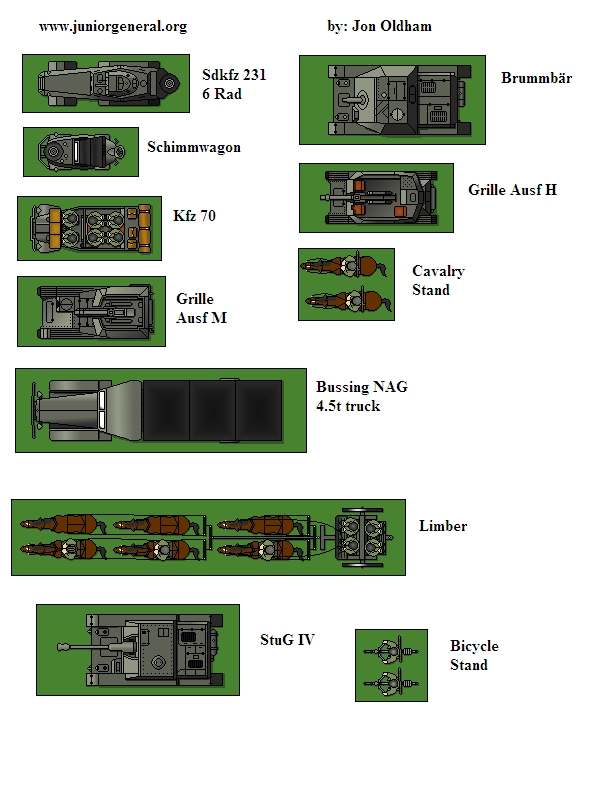 www.juniorgeneral.org

by: Jon Oldham

Sdkfz 231
6 Rad

Brummbär

Schimmwagon

Grille Ausf H

Kfz 70

Cavalry
Stand

Grille
Ausf M

Bussing NAG
4.5t truck

Limber

StuG IV

Bicycle
Stand