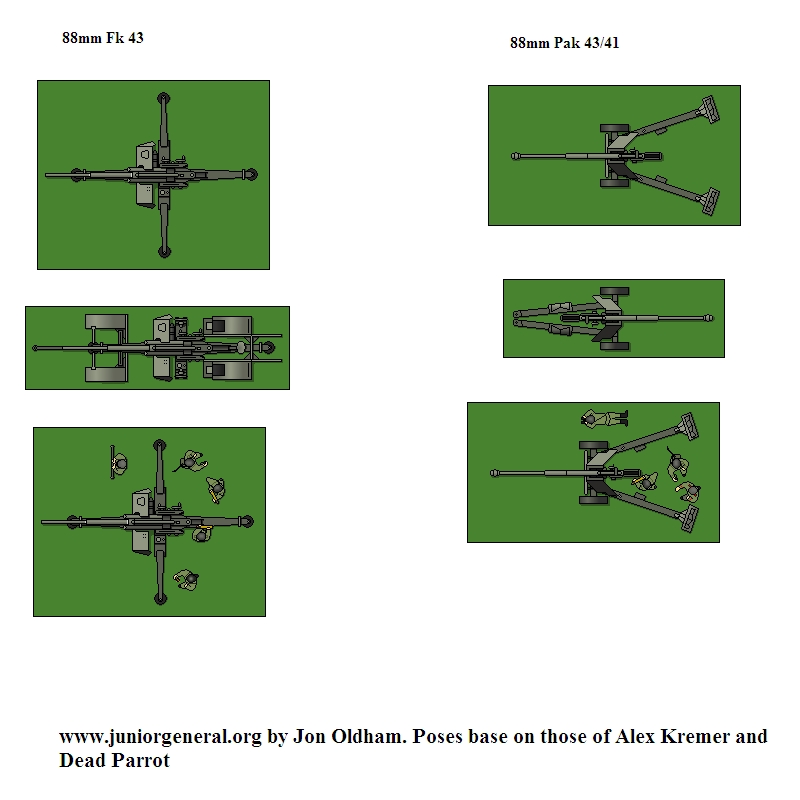 88mm Fk 43

88mm Pak 43/41

www.juniorgeneral.org by Jon Oldham. Poses base on those of Alex Kremer and Dead Parrot