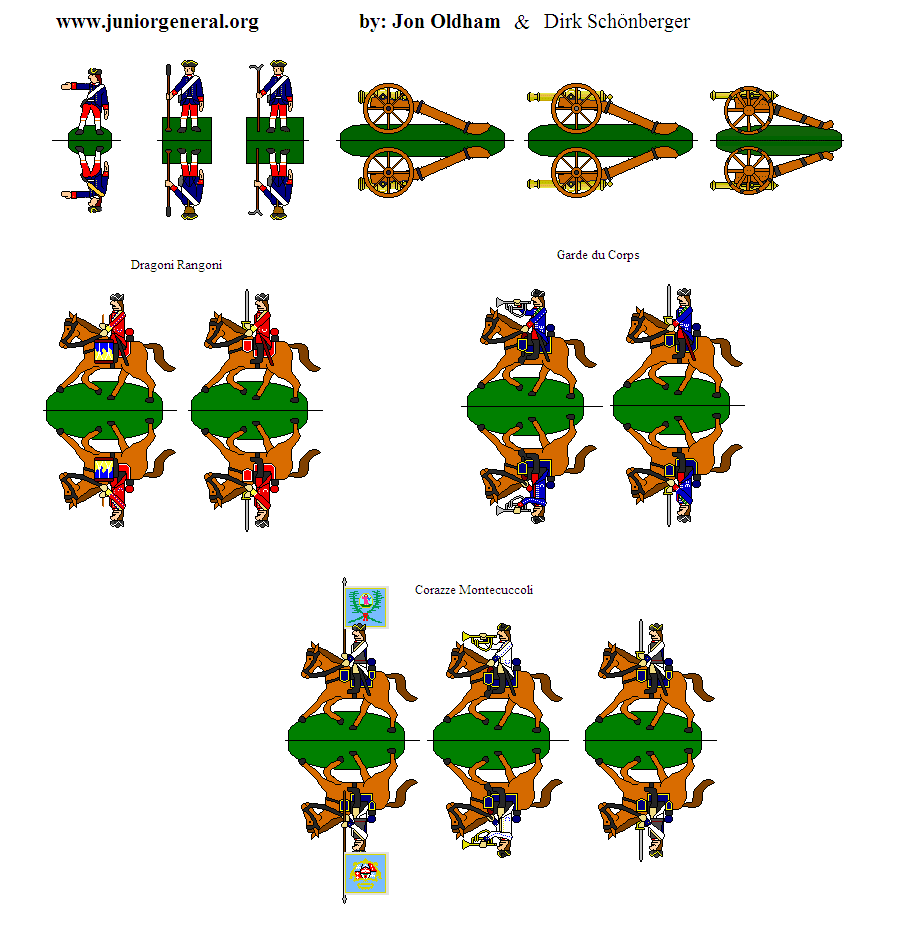 www.juniorgeneral.org by: Jon Oldham & Dirk Schönberger

Dragoni Rangoni

Garde du Corps

Corazze Montecuccoli