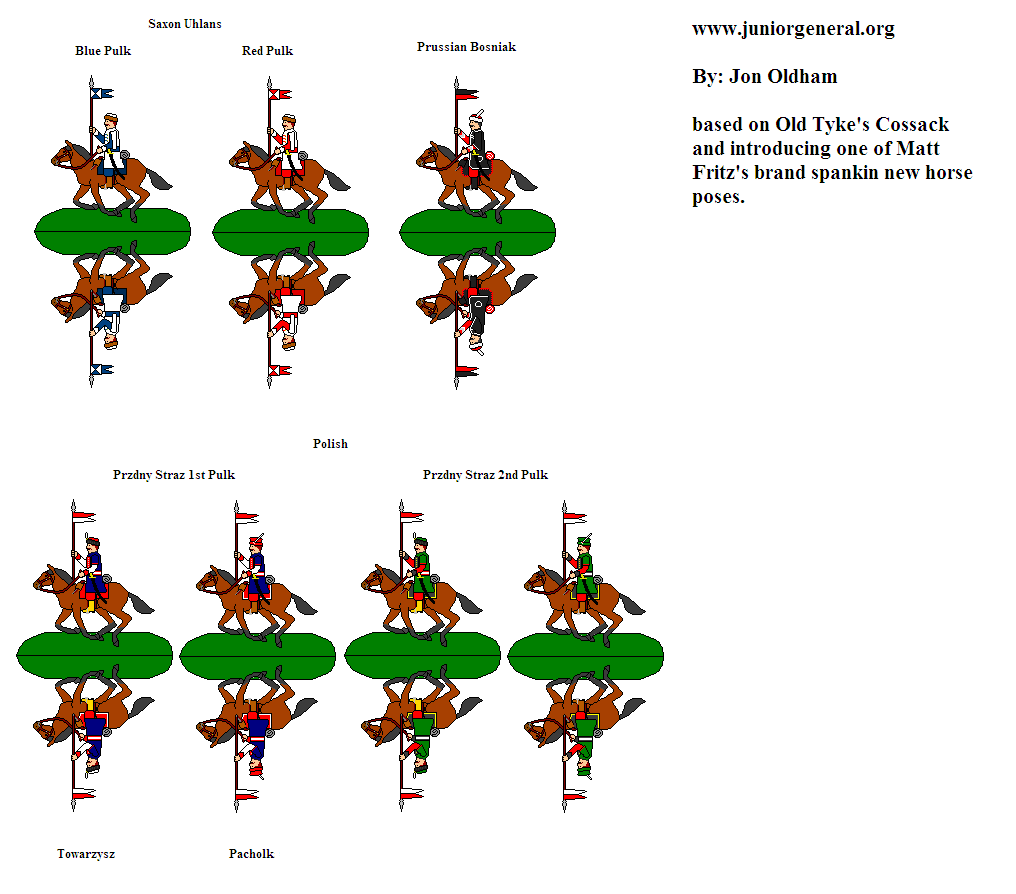 Saxon Uhlans

Blue Pulk

Red Pulk

Prussian Bosniak

www.juniorgeneral.org

By: Jon Oldham

based on Old Tyke's Cossack and introducing one of Matt Fritz's brand spankin new horse poses.

Polish

Przdny Straz 1st Pulk

Przdny Straz 2nd Pulk

Towarzysz

Pacholk