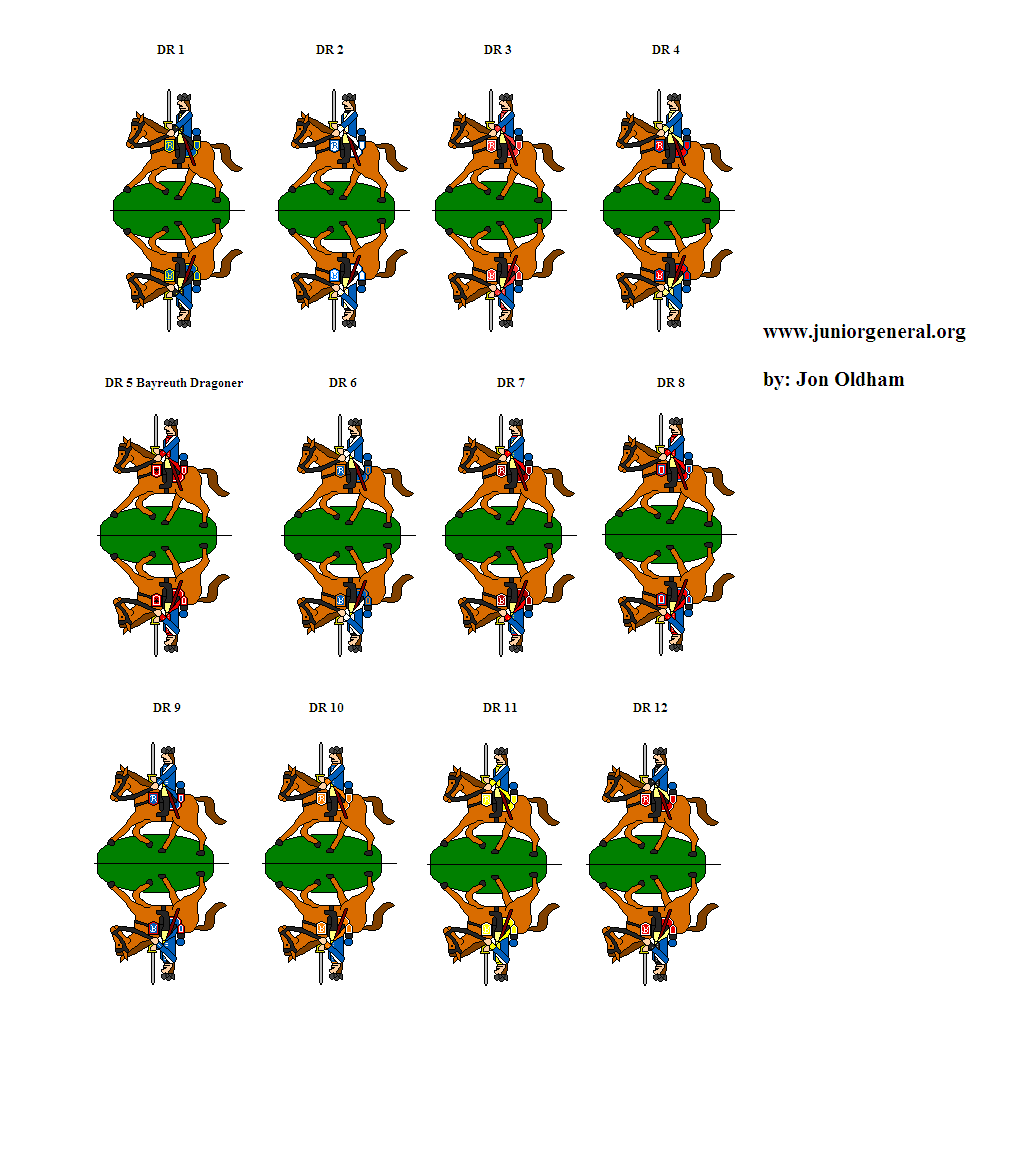 DR 1

DR 2

DR 3

DR 4

www.juniorgeneral.org

by: Jon Oldham

DR 5 Bayreuth Dragoner

DR 6

DR 7

DR 8

DR 9

DR 10

DR 11

DR 12