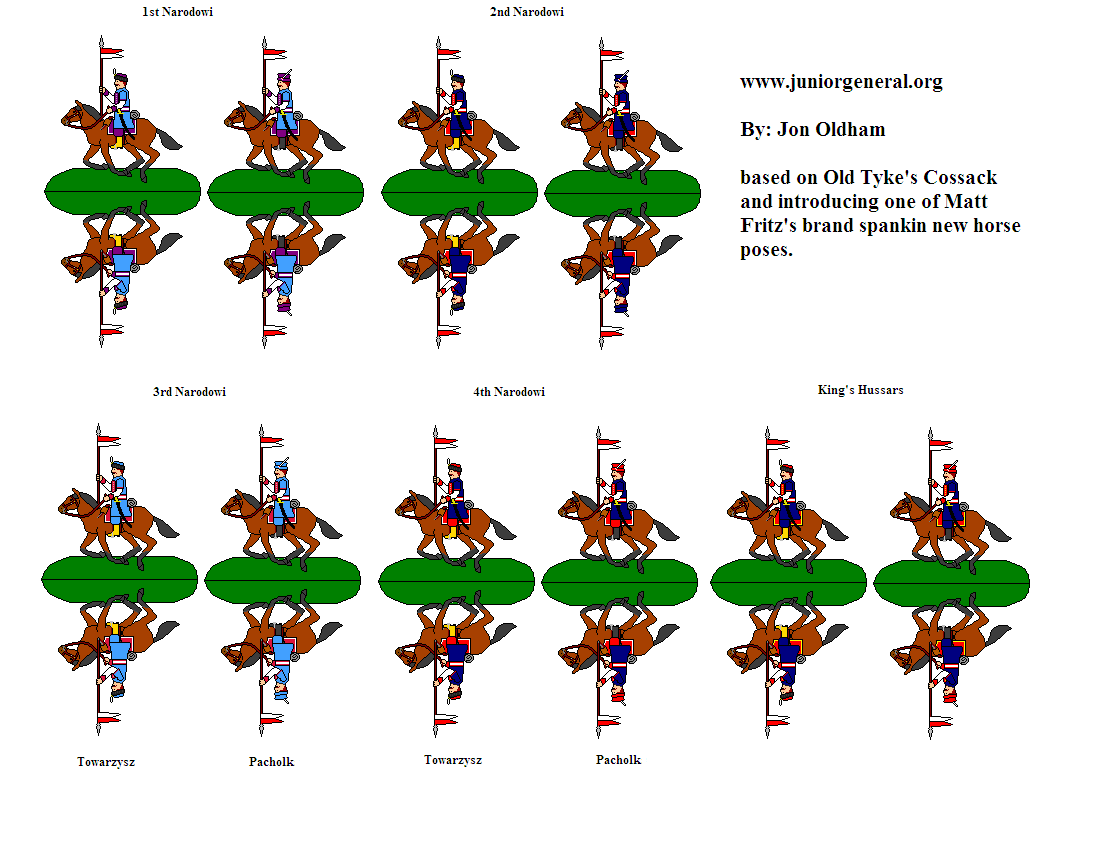 1st Narodowi

2nd Narodowi

www.juniorgeneral.org

By: Jon Oldham

based on Old Tyke's Cossack and introducing one of Matt Fritz's brand spankin new horse poses.

3rd Narodowi

4th Narodowi

King's Hussars

Towarzysz

Pacholk

Towarzysz

Pacholk