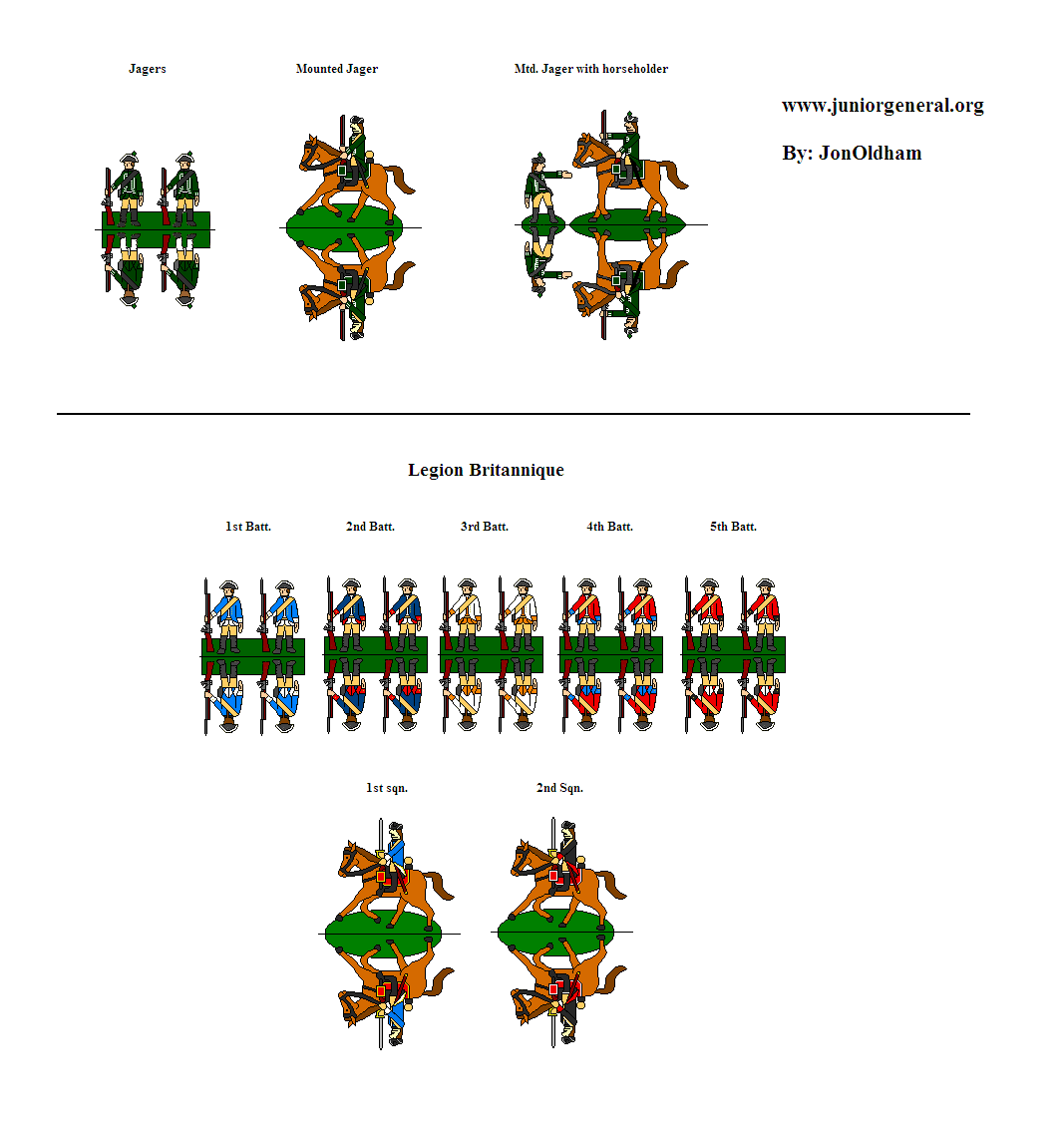 Jagers

Mounted Jager

Mtd. Jager with horseholder

www.juniorgeneral.org

By: JonOldham

Legion Britannique

1st Batt.

2nd Batt.

3rd Batt.

4th Batt.

5th Batt.

1st sqn.

2nd Sqn.