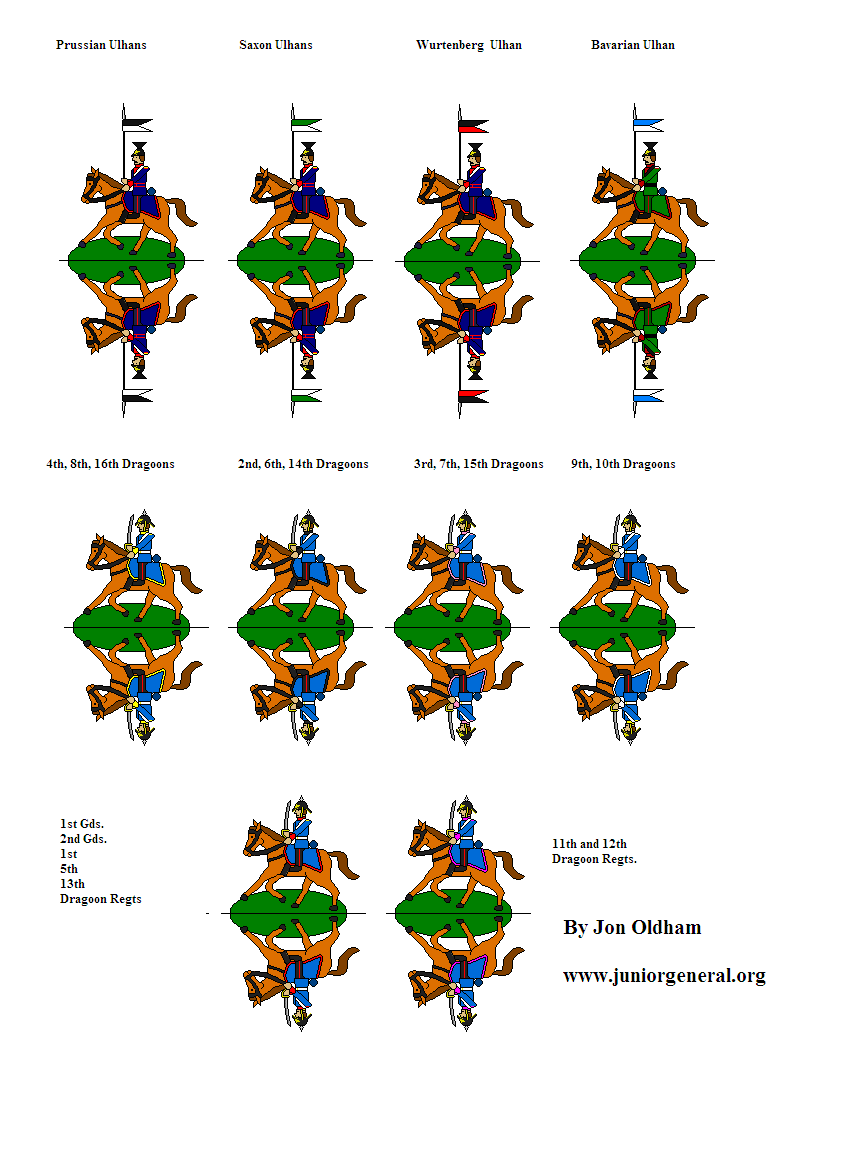 Prussian Ulhans

Saxon Ulhans

Wurtenberg Ulhan

Bavarian Ulhan

4th, 8th, 16th Dragoons

2nd, 6th, 14th Dragoons

3rd, 7th, 15th Dragoons

9th, 10th Dragoons

1st Gds.
2nd Gds.
1st
5th
13th
Dragoon Regts

11th and 12th
Dragoon Regts.

By Jon Oldham

www.juniorgeneral.org