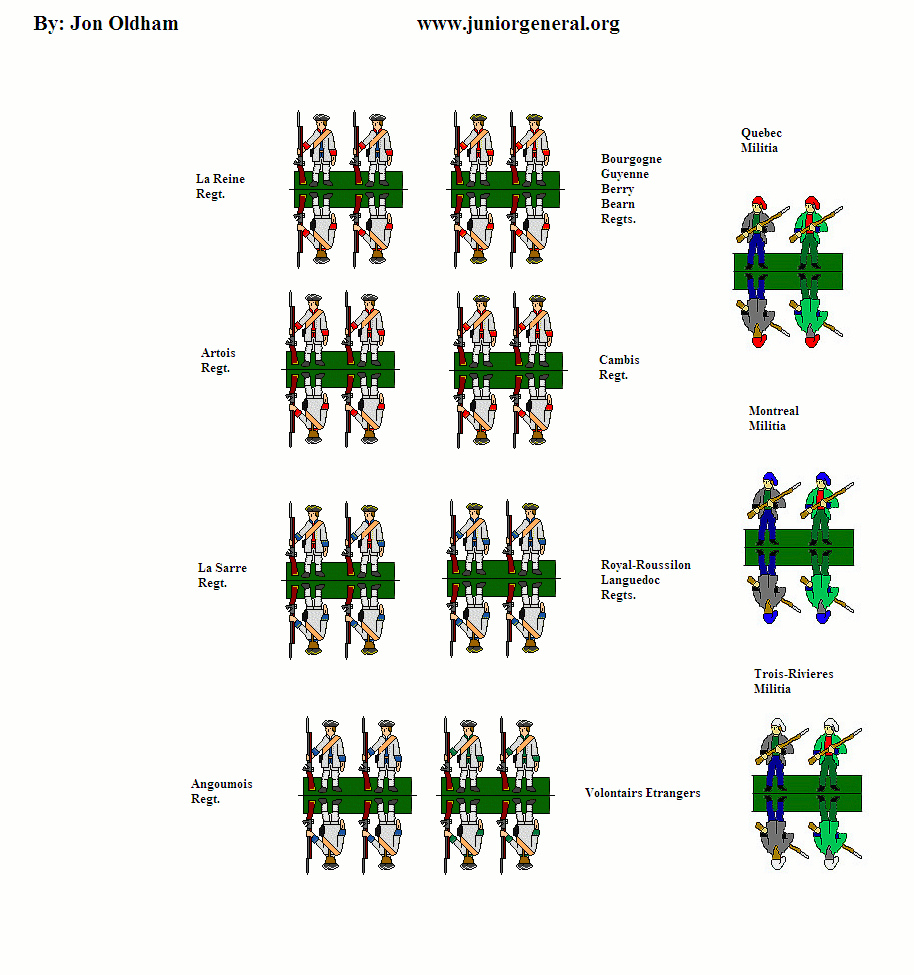 By: Jon Oldham

www.juniorgeneral.org

La Reine Regt.

Bourgogne Guyenne Berry Bearn Regts.

Quebec Militia

Artois Regt.

Cambis Regt.

Montreal Militia

La Sarre Regt.

Royal-Roussilon Languedoc Regts.

Trois-Rivieres Militia

Angoumois Regt.

Volontairs Etrangers