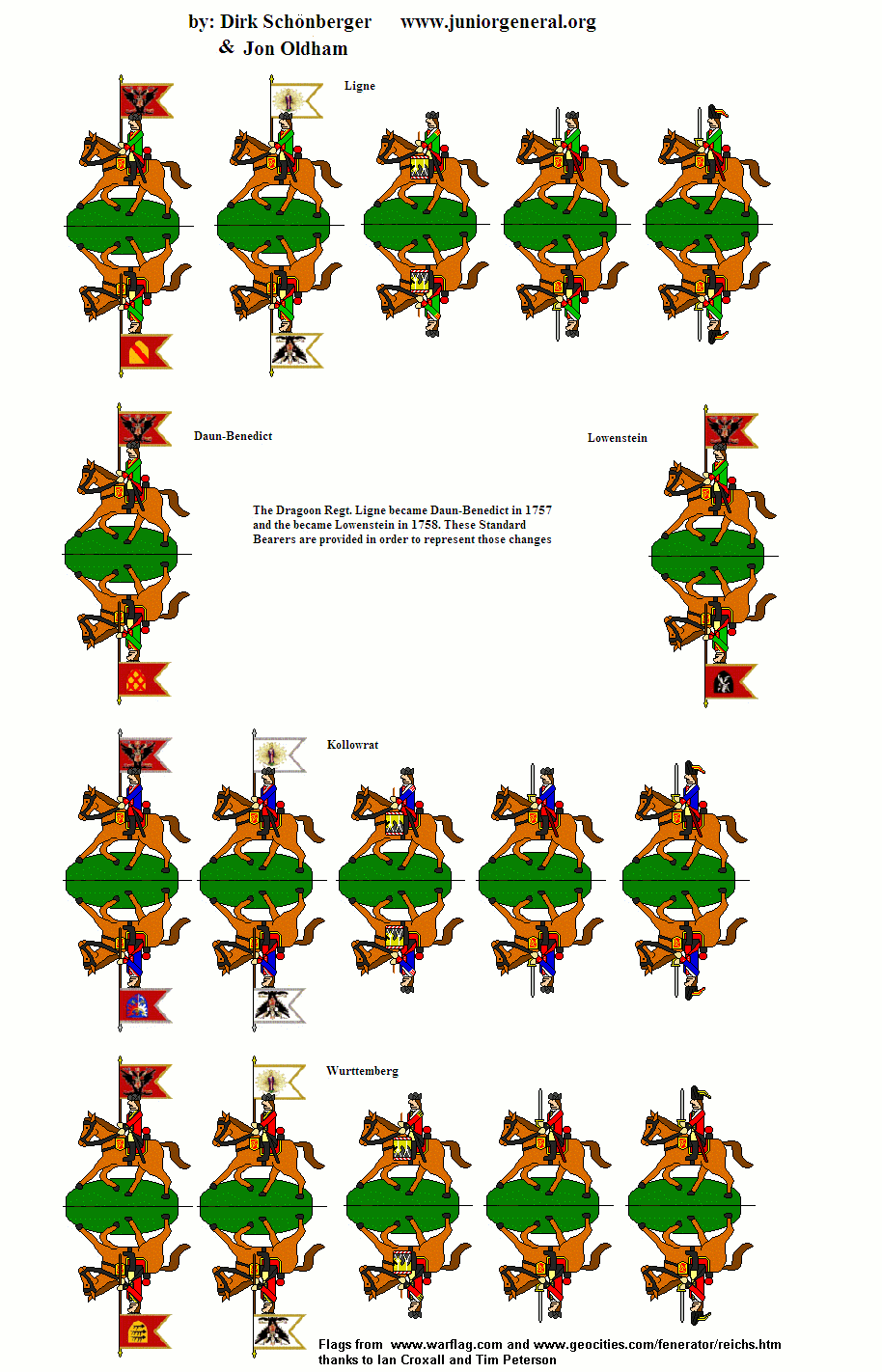 by: Dirk Schönberger www.juniorgeneral.org
& Jon Oldham

Ligne

Daun-Benedict

Lowenstein

The Dragoon Regt. Ligne became Daun-Benedict in 1757 and the became Lowenstein in 1758. These Standard Bearers are provided in order to represent those changes

Kollowrat

Wurttemberg

Flags from www.warflag.com and www.geocities.com/fenerator/reichs.htm
thanks to Ian Croxall and Tim Peterson