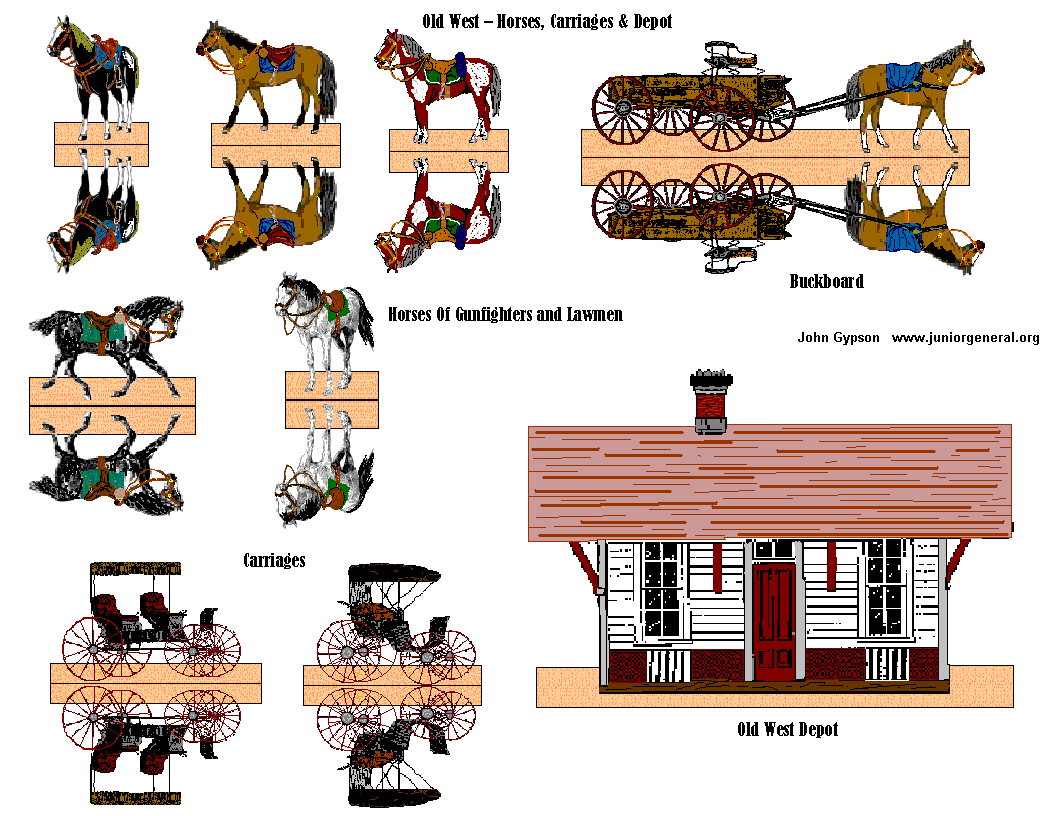 Old West – Horses, Carriages & Depot

Buckboard

Horses Of Gunfighters and Lawmen

John Gypson www.juniorgeneral.org

Carriages

Old West Depot