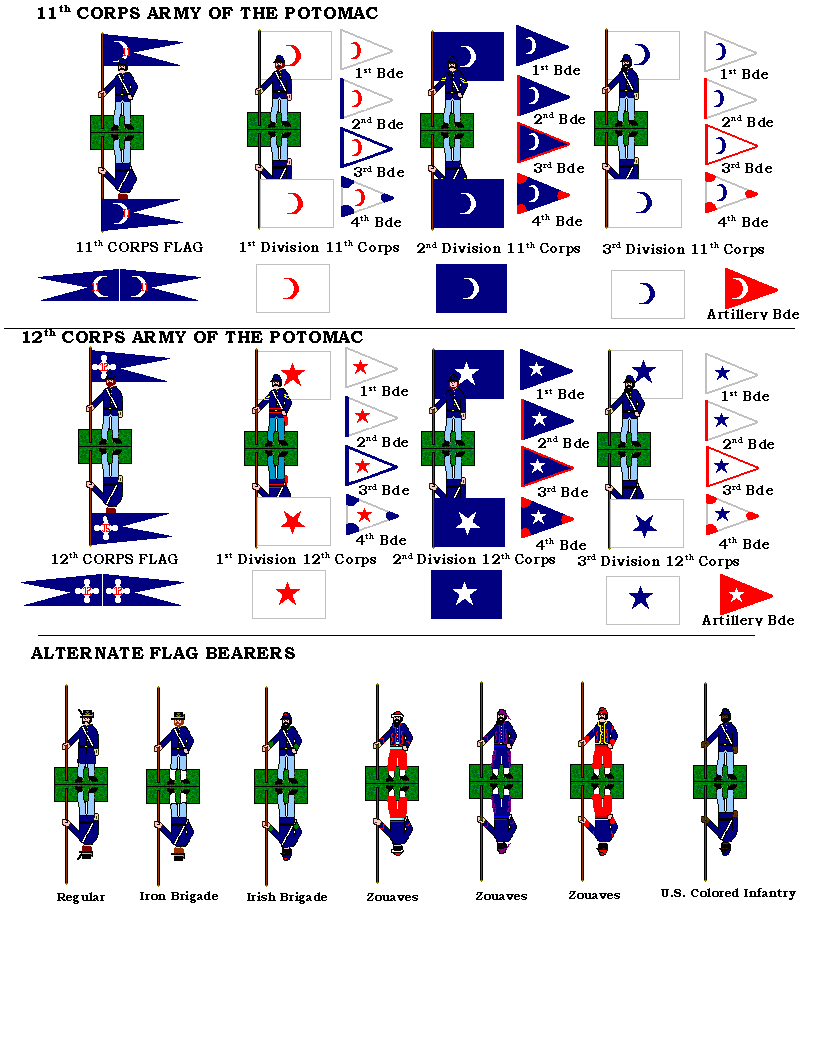 11$^{th}$ CORPS ARMY OF THE POTOMAC

1$^{st}$ Bde
2$^{nd}$ Bde
3$^{rd}$ Bde
4$^{th}$ Bde

1$^{st}$ Bde
2$^{nd}$ Bde
3$^{rd}$ Bde
4$^{th}$ Bde

1$^{st}$ Bde
2$^{nd}$ Bde
3$^{rd}$ Bde
4$^{th}$ Bde

11$^{th}$ CORPS FLAG
1$^{st}$ Division 11$^{th}$ Corps
2$^{nd}$ Division 11$^{th}$ Corps
3$^{rd}$ Division 11$^{th}$ Corps

Artillery Bde

12$^{th}$ CORPS ARMY OF THE POTOMAC

1$^{st}$ Bde
2$^{nd}$ Bde
3$^{rd}$ Bde
4$^{th}$ Bde

1$^{st}$ Bde
2$^{nd}$ Bde
3$^{rd}$ Bde
4$^{th}$ Bde

1$^{st}$ Bde
2$^{nd}$ Bde
3$^{rd}$ Bde
4$^{th}$ Bde

12$^{th}$ CORPS FLAG
1$^{st}$ Division 12$^{th}$ Corps
2$^{nd}$ Division 12$^{th}$ Corps
3$^{rd}$ Division 12$^{th}$ Corps

Artillery Bde

ALTERNATE FLAG BEARERS

Regular
Iron Brigade
Irish Brigade
Zouaves
Zouaves
Zouaves
U.S. Colored Infantry