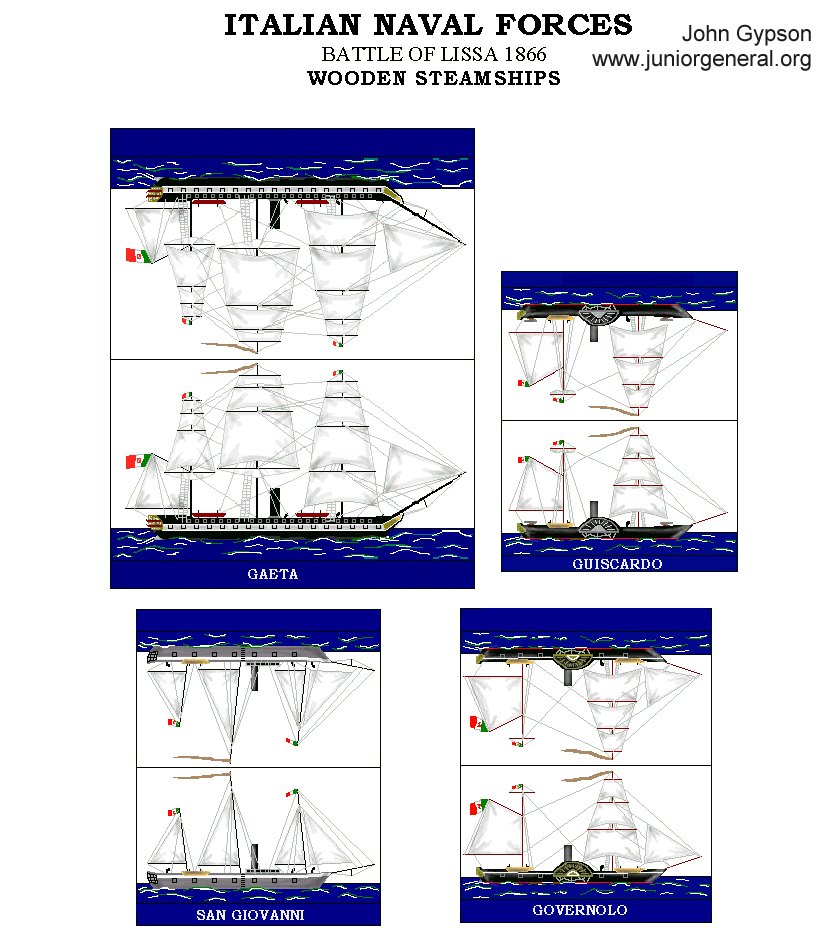 ITALIAN NAVAL FORCES
BATTLE OF LISSA 1866
WOODEN STEAMSHIPS

John Gypson
www.juniorgeneral.org

GAETA

GUISCARDO

SAN GIOVANNI

GOVERNOLO