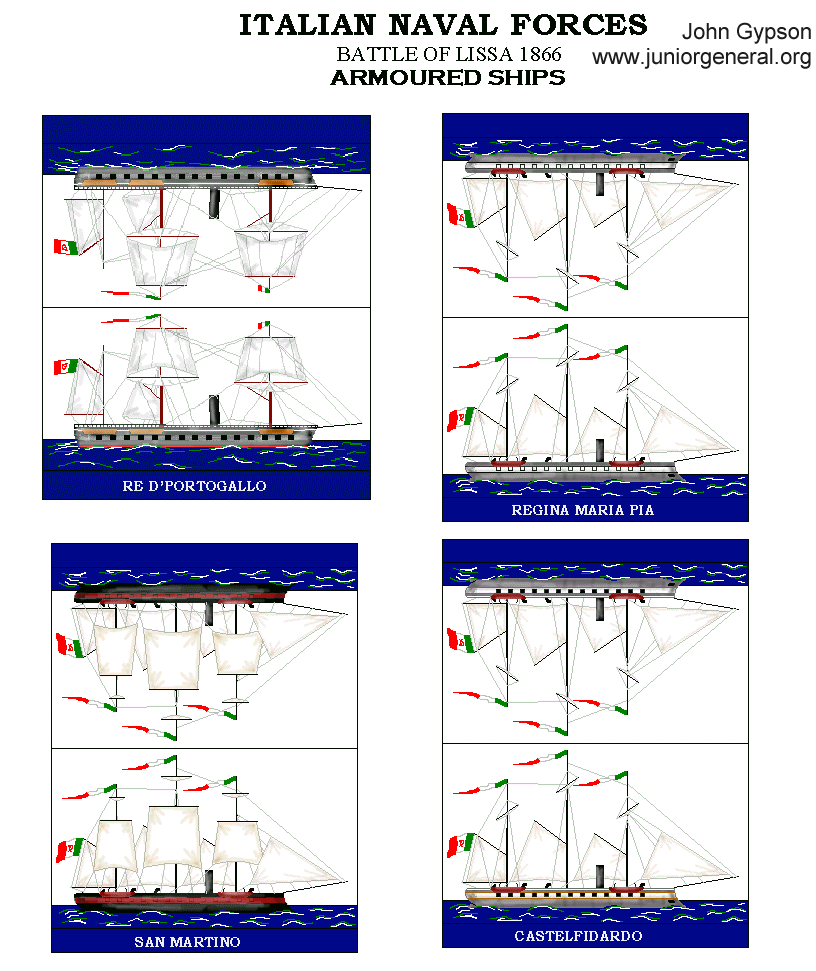 ITALIAN NAVAL FORCES
BATTLE OF LISSA 1866
ARMOURED SHIPS

John Gypson
www.juniorgeneral.org

RE D'PORTOGALLO

REGINA MARIA PIA

SAN MARTINO

CASTELFIDARDO