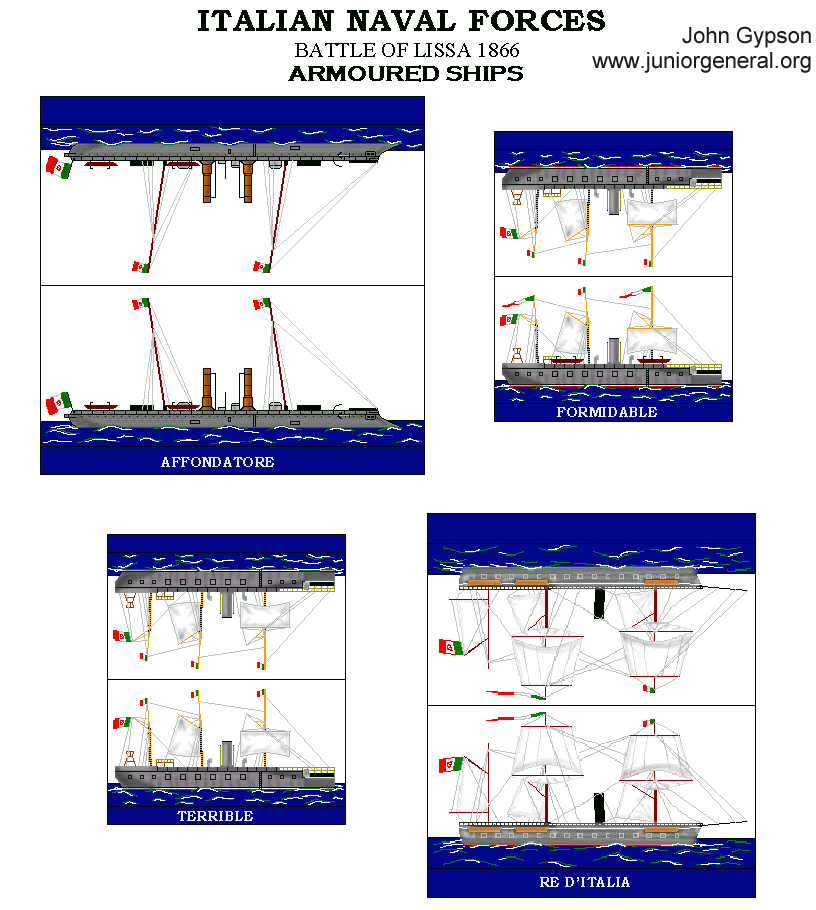 ITALIAN NAVAL FORCES
BATTLE OF LISSA 1866
ARMOURED SHIPS

John Gypson
www.juniorgeneral.org

AFFONDATORE

FORMIDABLE

TERRIBLE

RE D'ITALIA