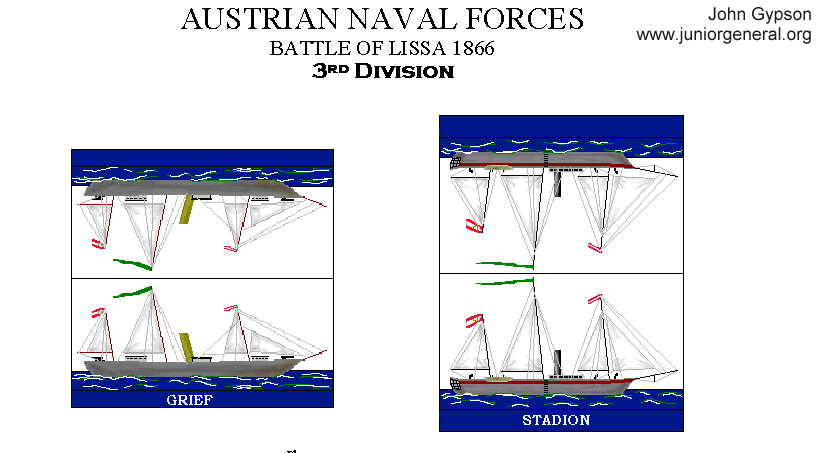 AUSTRIAN NAVAL FORCES
BATTLE OF LISSA 1866
3RD DIVISION

John Gypson
www.juniorgeneral.org

GRIEF

STADION