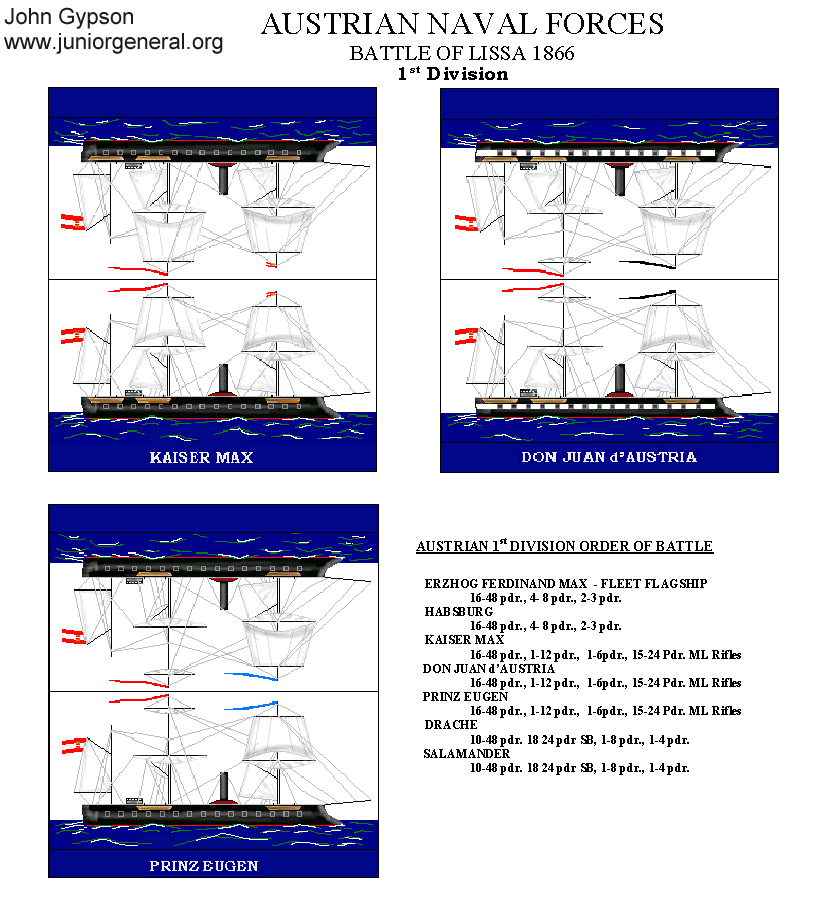 John Gypson
www.juniorgeneral.org

AUSTRIAN NAVAL FORCES
BATTLE OF LISSA 1866
1$^{st}$ Division

KAISER MAX

DON JUAN d'AUSTRIA

PRINZ EUGEN

AUSTRIAN 1$^{st}$ DIVISION ORDER OF BATTLE

ERZHOG FERDINAND MAX - FLEET FLAGSHIP
16-48 pdr., 4- 8 pdr., 2-3 pdr.
HABSBURG
16-48 pdr., 4- 8 pdr., 2-3 pdr.
KAISER MAX
16-48 pdr., 1-12 pdr., 1-6pdr., 15-24 Pdr. ML Rifles
DON JUAN d'AUSTRIA
16-48 pdr., 1-12 pdr., 1-6pdr., 15-24 Pdr. ML Rifles
PRINZ EUGEN
16-48 pdr., 1-12 pdr., 1-6pdr., 15-24 Pdr. ML Rifles
DRACHE
10-48 pdr. 18 24 pdr SB, 1-8 pdr., 1-4 pdr.
SALAMANDER
10-48 pdr. 18 24 pdr SB, 1-8 pdr., 1-4 pdr.