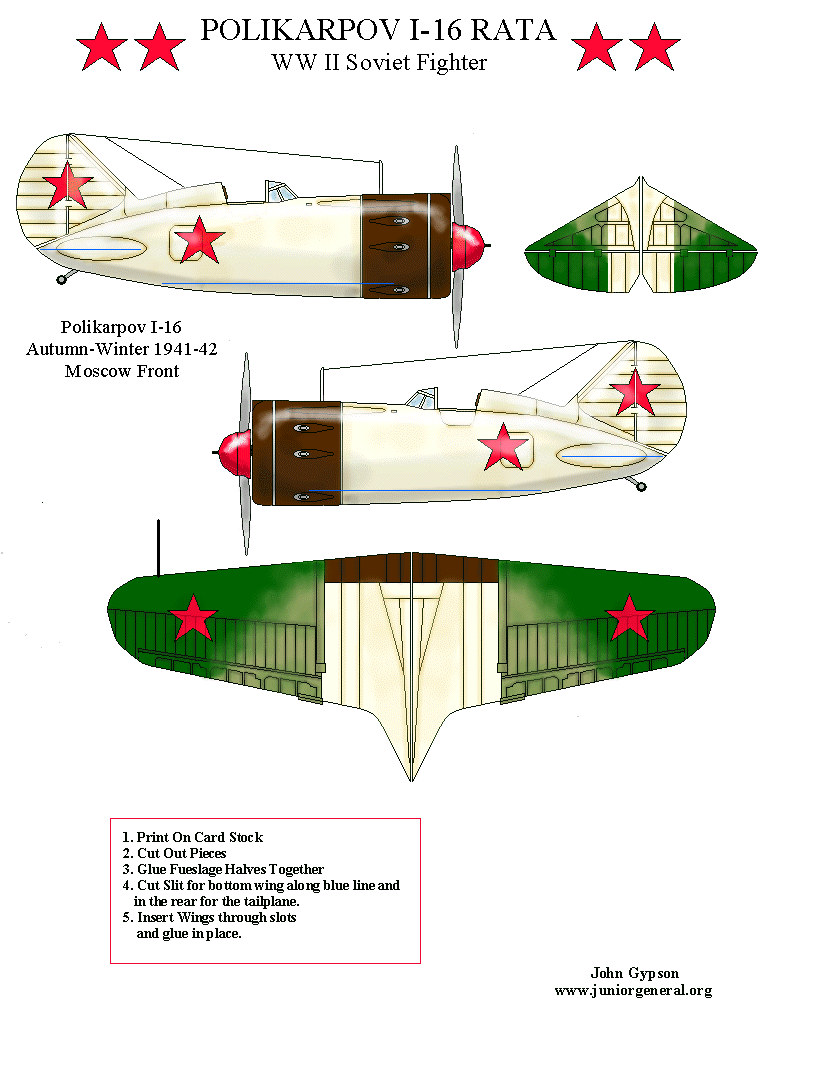 POLIKARPOV I-16 RATA
WW II Soviet Fighter

Polikarpov I-16
Autumn-Winter 1941-42
Moscow Front

1. Print On Card Stock
2. Cut Out Pieces
3. Glue Fueslage Halves Together
4. Cut Slit for bottom wing along blue line and in the rear for the tailplane.
5. Insert Wings through slots and glue in place.

John Gypson
www.juniorgeneral.org