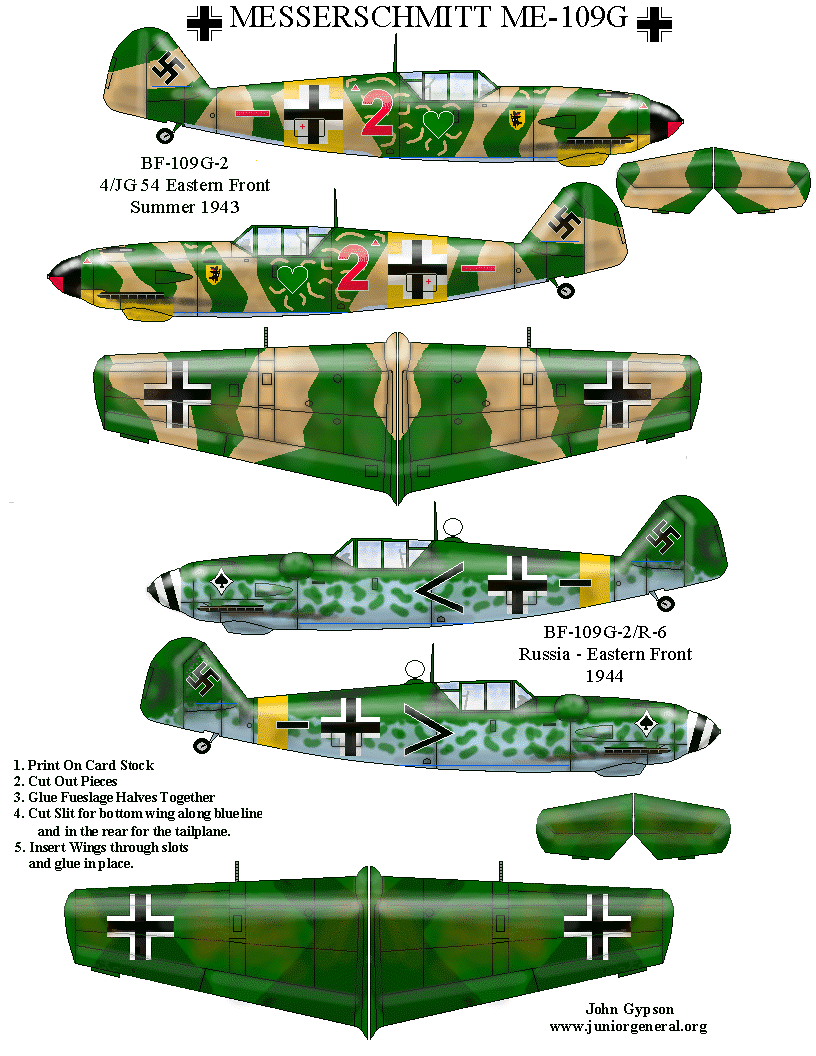 MESSERSCHMITT ME-109G

2

BF-109G-2
4/JG 54 Eastern Front
Summer 1943

2

BF-109G-2/R-6
Russia - Eastern Front
1944

1. Print On Card Stock
2. Cut Out Pieces
3. Glue Fueslage Halves Together
4. Cut Slit for bottom wing along blue line and in the rear for the tailplane.
5. Insert Wings through slots and glue in place.

John Gypson
www.juniorgeneral.org