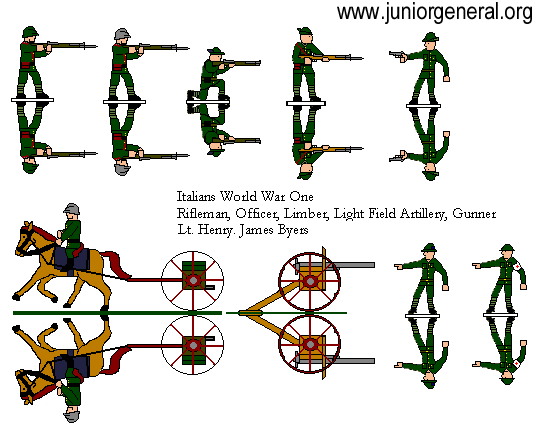 www.juniorgeneral.org

Italians World War One
Rifleman, Officer, Limber, Light Field Artillery, Gunner
Lt. Henry. James Byers