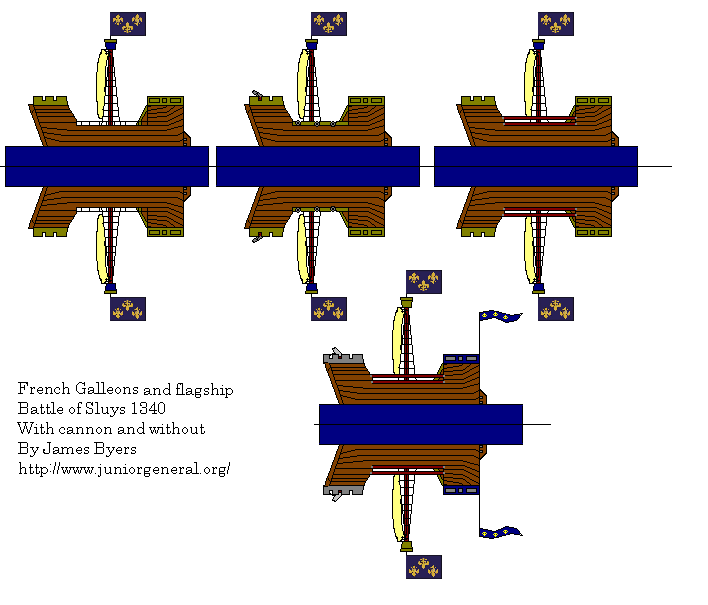 French Galleons and flagship
Battle of Sluys 1340
With cannon and without
By James Byers
http://www.juniorgeneral.org/