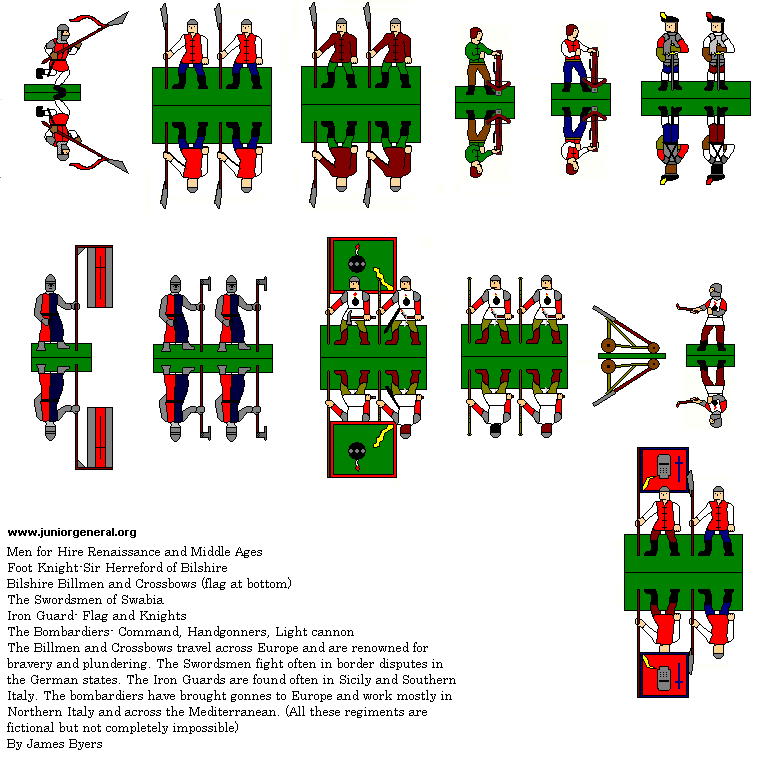 www.juniorgeneral.org
Men for Hire Renaissance and Middle Ages
Foot Knight-Sir Herreford of Bilshire
Bilshire Billmen and Crossbows (flag at bottom)
The Swordsmen of Swabia
Iron Guard- Flag and Knights
The Bombardiers- Command, Handgonners, Light cannon
The Billmen and Crossbows travel across Europe and are renowned for bravery and plundering. The Swordsmen fight often in border disputes in the German states. The Iron Guards are found often in Sicily and Southern Italy. The bombardiers have brought gonnes to Europe and work mostly in Northern Italy and across the Mediterranean. (All these regiments are fictional but not completely impossible)
By James Byers