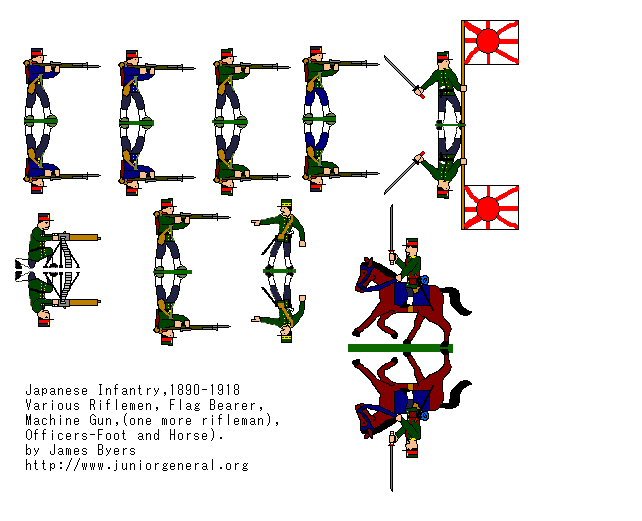 Japanese Infantry,1890-1918
Various Riflemen, Flag Bearer,
Machine Gun,(one more rifleman),
Officers-Foot and Horse).
by James Byers
http://www.juniorgeneral.org