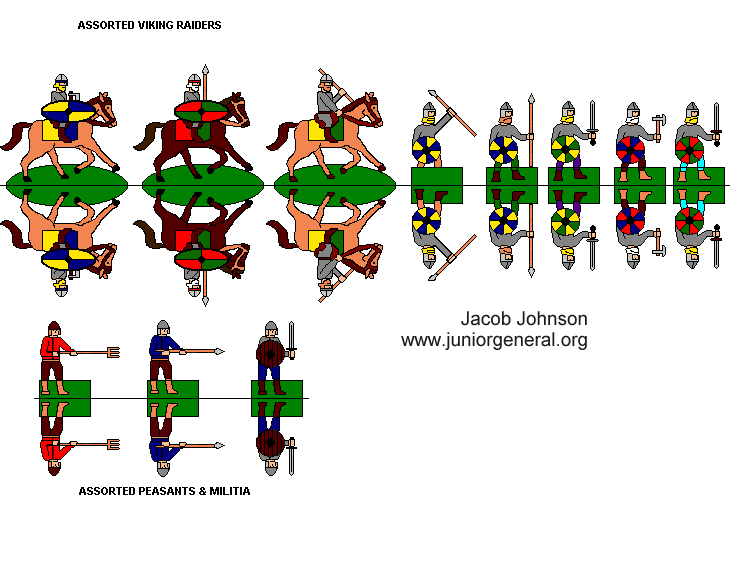 ASSORTED VIKING RAIDERS

Jacob Johnson
www.juniorgeneral.org

ASSORTED PEASANTS & MILITIA