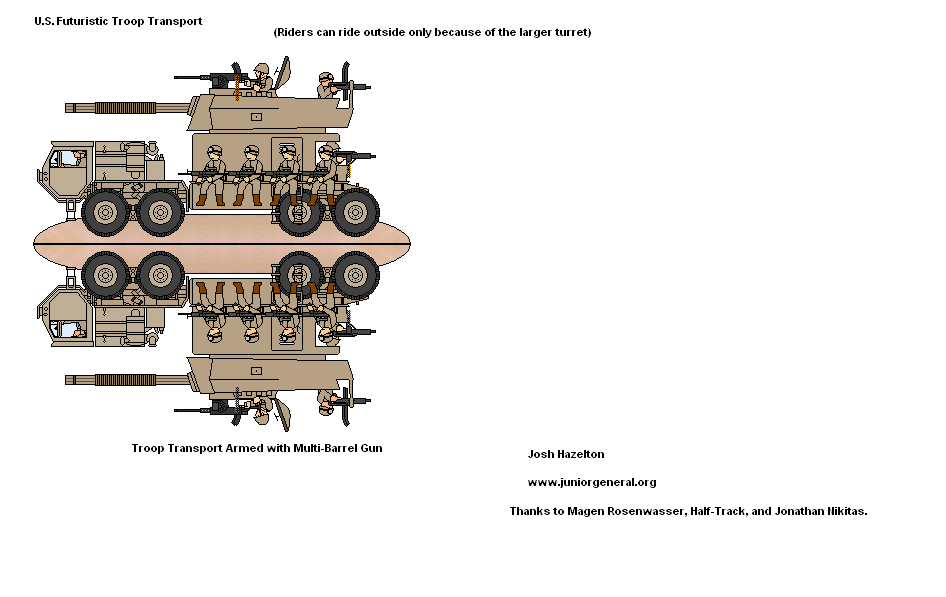 U.S. Futuristic Troop Transport

(Riders can ride outside only because of the larger turret)

Troop Transport Armed with Multi-Barrel Gun

Josh Hazelton

www.juniorgeneral.org

Thanks to Magen Rosenwasser, Half-Track, and Jonathan Nikitas.