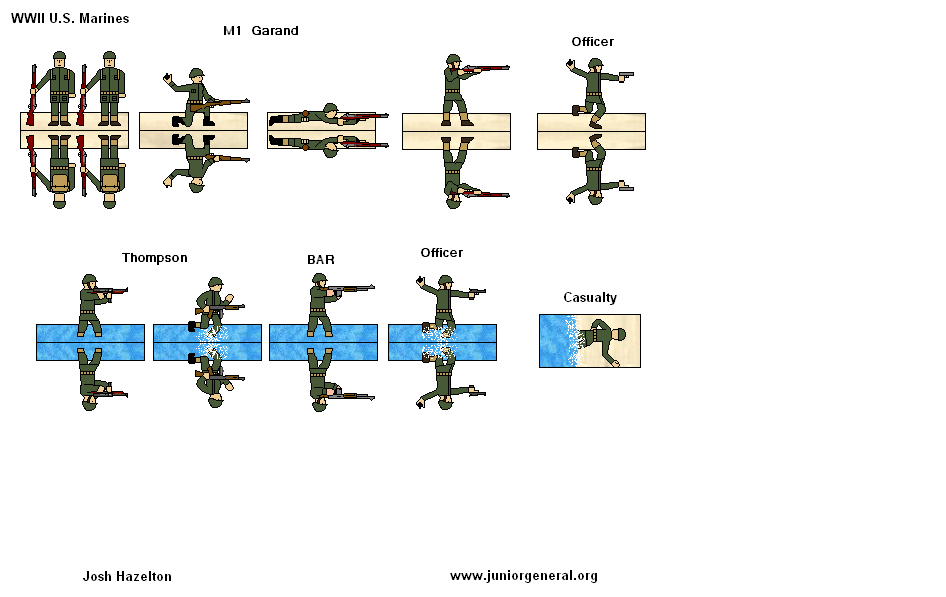 WWII U.S. Marines

M1 Garand

Officer

Thompson

BAR

Officer

Casualty

Josh Hazelton

www.juniorgeneral.org