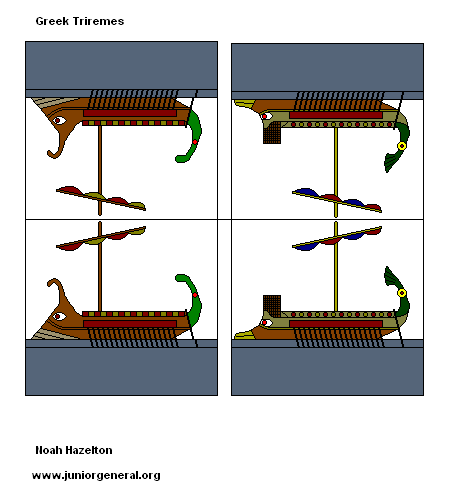 Greek Triremes

Noah Hazelton

www.juniorgeneral.org