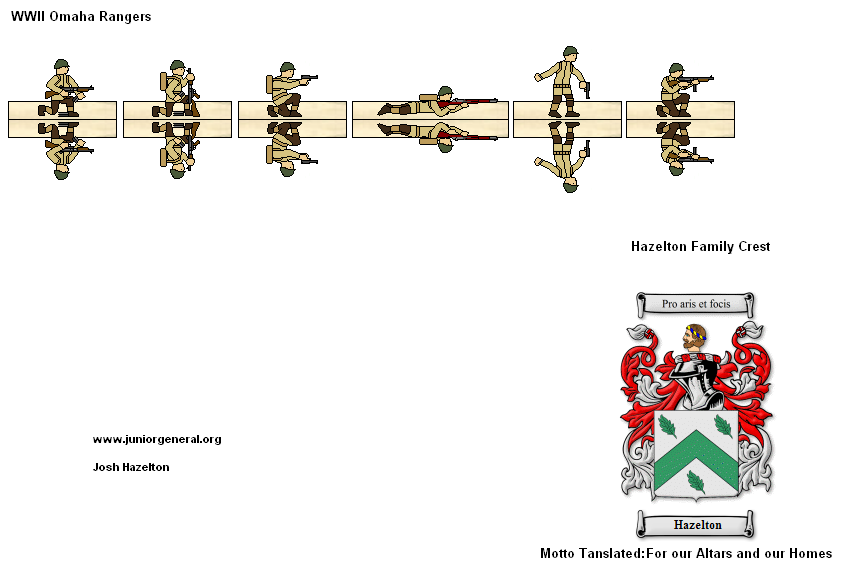 WWII Omaha Rangers

Hazelton Family Crest

Pro aris et focis

www.juniorgeneral.org

Josh Hazelton

Hazelton

Motto Tanslated:For our Altars and our Homes