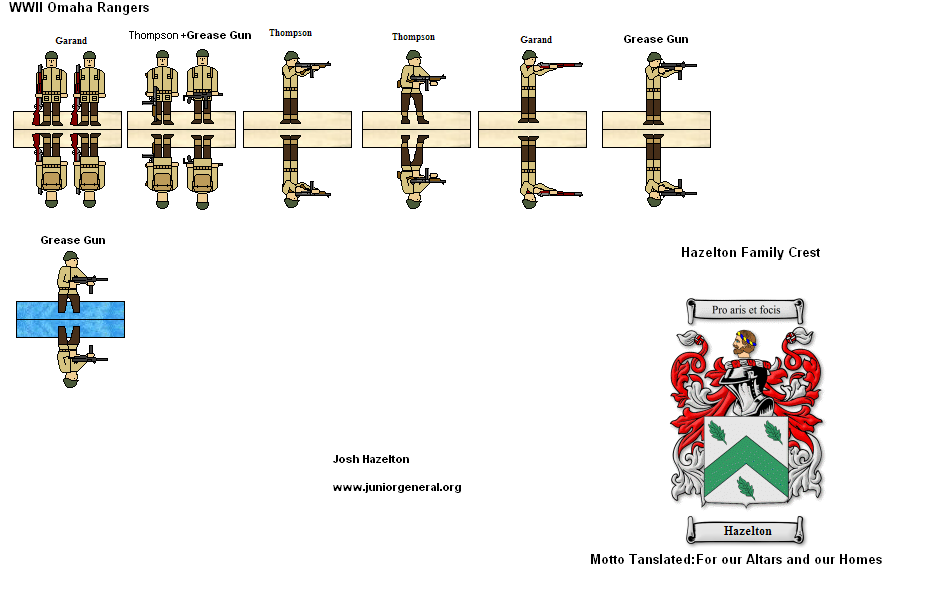 WWII Omaha Rangers

Garand

Thompson +Grease Gun

Thompson

Thompson

Garand

Grease Gun

Grease Gun

Hazelton Family Crest

Pro aris et focis

Josh Hazelton

www.juniorgeneral.org

Hazelton

Motto Tanslated:For our Altars and our Homes