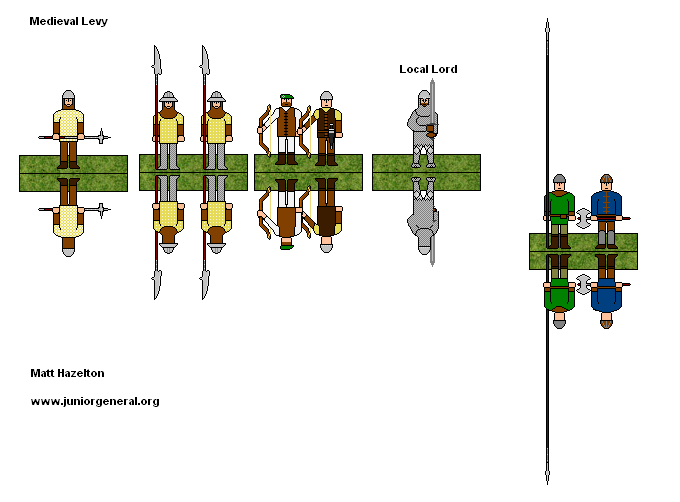 Medieval Levy

Local Lord

Matt Hazelton

www.juniorgeneral.org