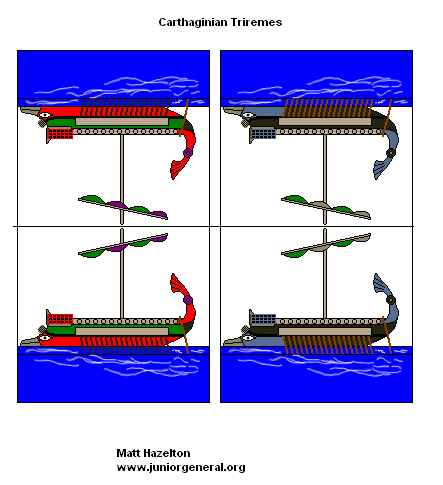 Carthaginian Triremes

Matt Hazelton
www.juniorgeneral.org