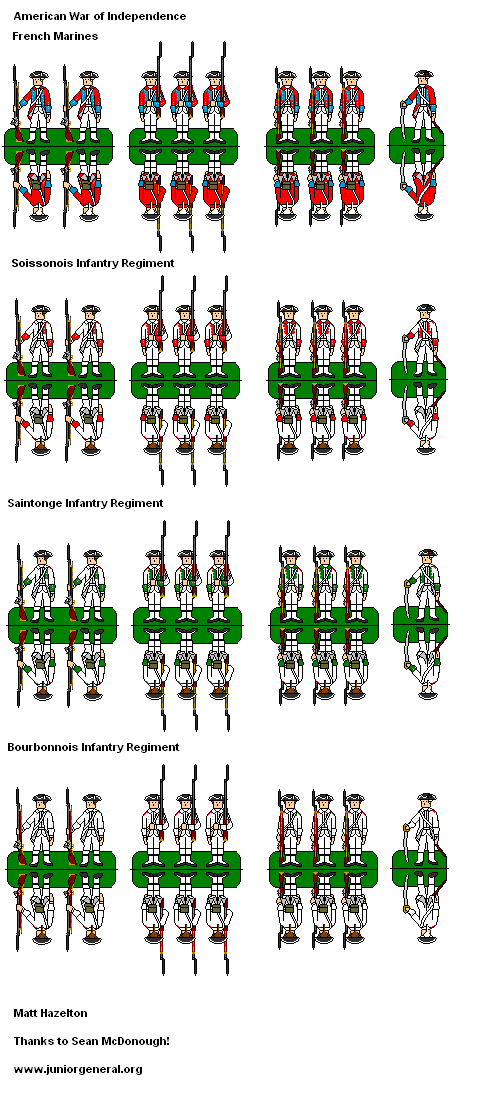 American War of Independence
French Marines

Soissonois Infantry Regiment

Saintonge Infantry Regiment

Bourbonnois Infantry Regiment

Matt Hazelton

Thanks to Sean McDonough!

www.juniorgeneral.org