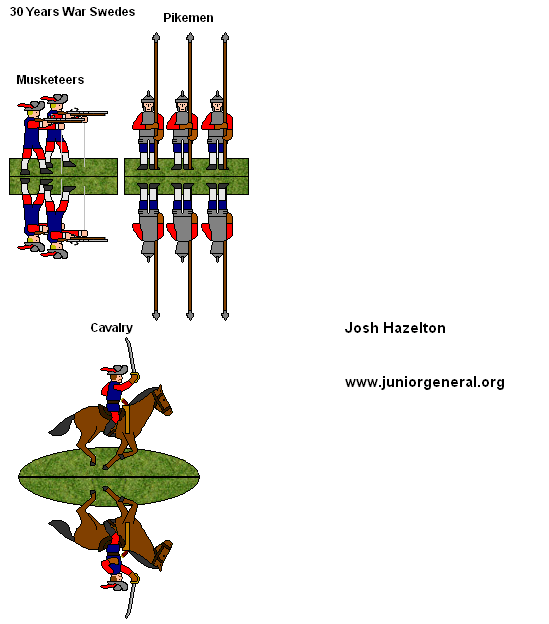 30 Years War Swedes

Pikemen

Musketeers

Cavalry

Josh Hazelton

www.juniorgeneral.org