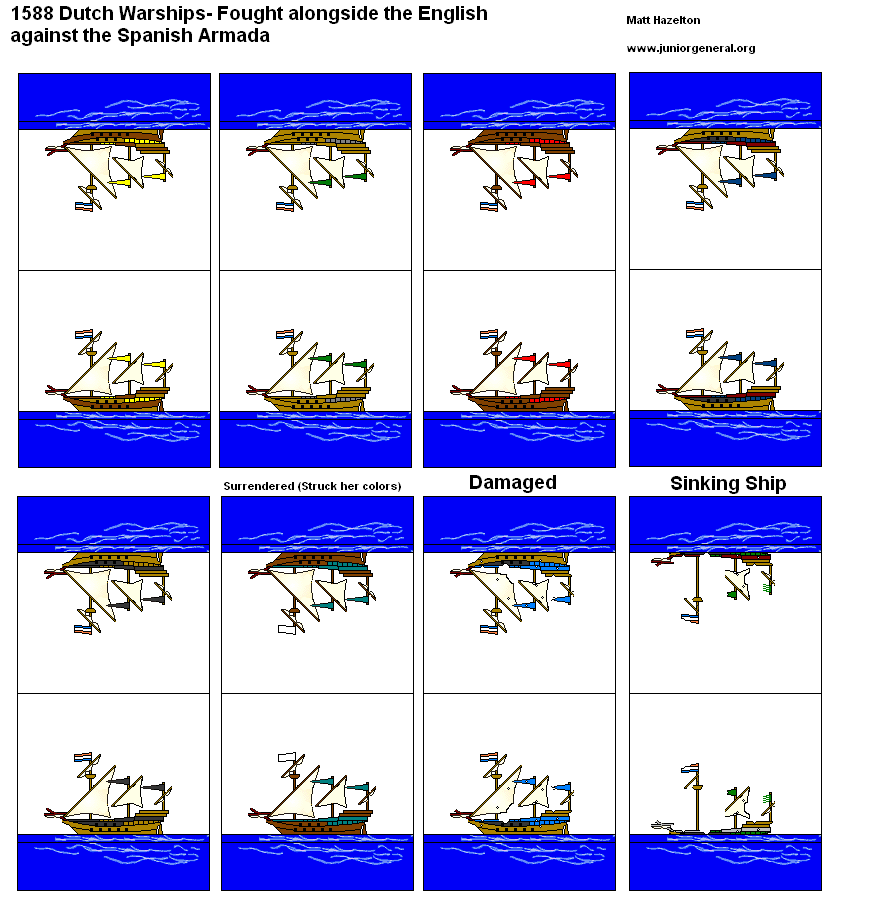 1588 Dutch Warships- Fought alongside the English against the Spanish Armada

Matt Hazelton

www.juniorgeneral.org

Surrendered (Struck her colors)

Damaged

Sinking Ship