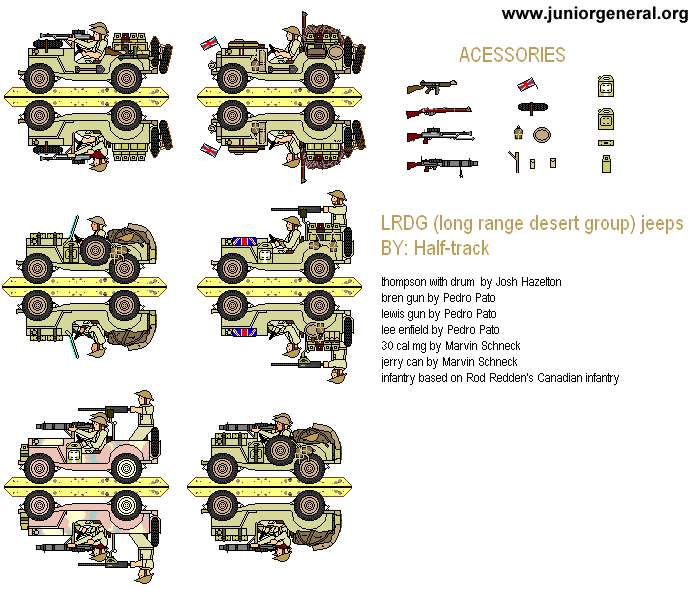 www.juniorgeneral.org

ACESSORIES

LRDG (long range desert group) jeeps
BY: Half-track

thompson with drum by Josh Hazelton
bren gun by Pedro Pato
lewis gun by Pedro Pato
lee enfield by Pedro Pato
30 cal mg by Marvin Schneck
jerry can by Marvin Schneck
infantry based on Rod Redden's Canadian infantry