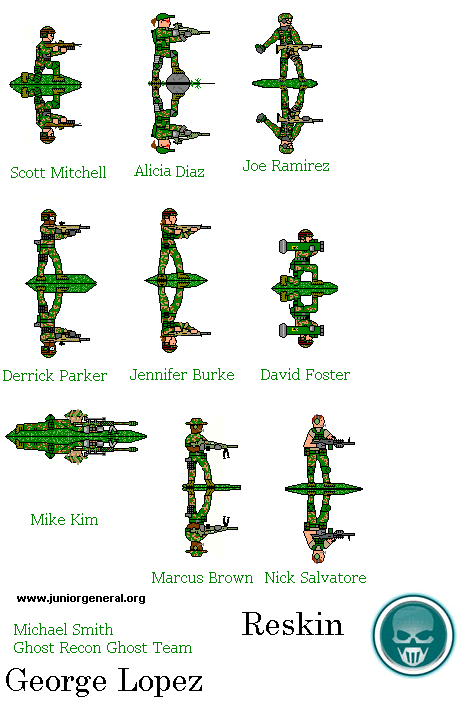 Scott Mitchell Alicia Diaz Joe Ramirez

Derrick Parker Jennifer Burke David Foster

Mike Kim

Marcus Brown Nick Salvatore

www.juniorgeneral.org

Michael Smith
Ghost Recon Ghost Team

Reskin

George Lopez