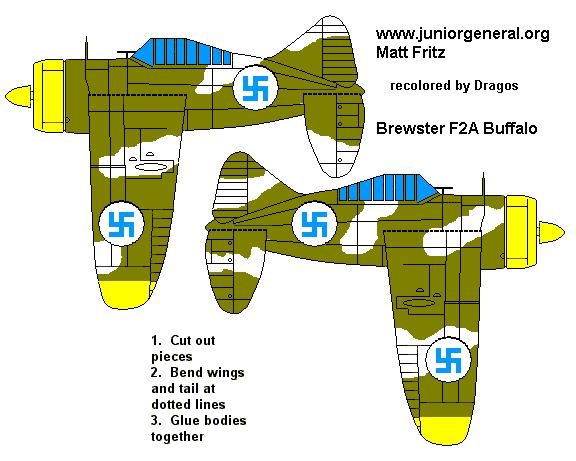 www.juniorgeneral.org
Matt Fritz

recolored by Dragos

Brewster F2A Buffalo

1. Cut out pieces
2. Bend wings and tail at dotted lines
3. Glue bodies together