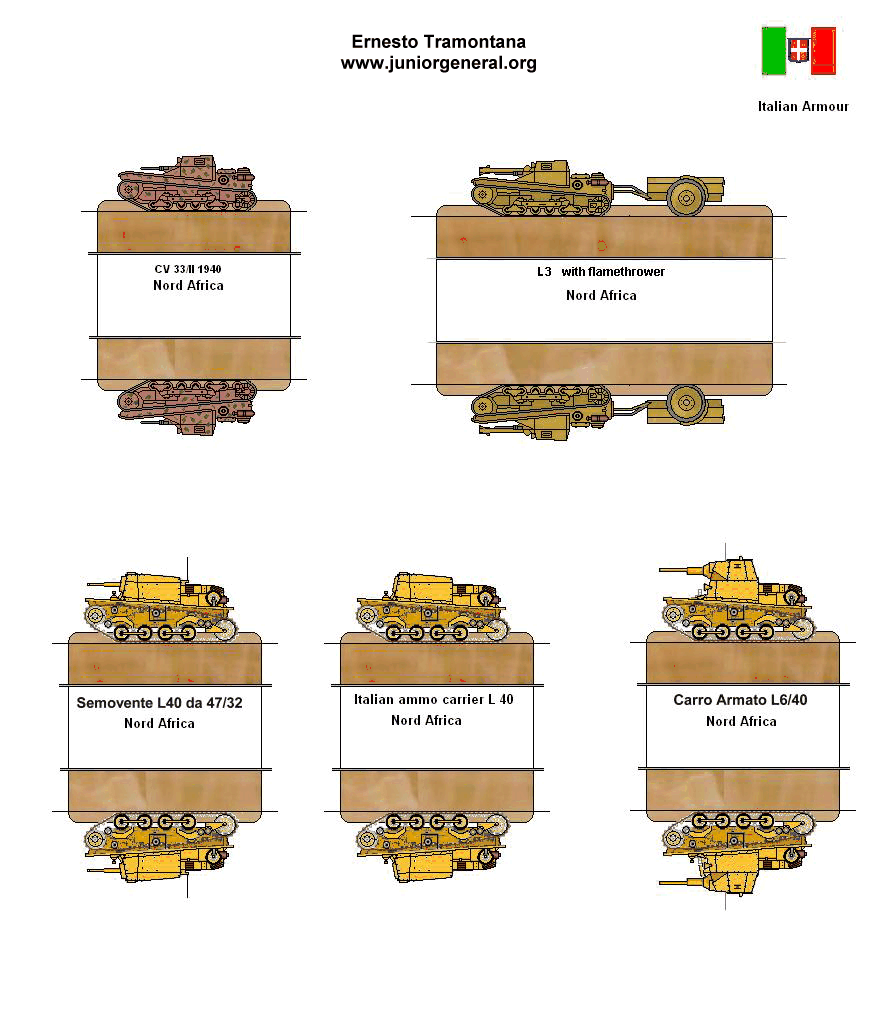 Ernesto Tramontana
www.juniorgeneral.org

Italian Armour

CV 33/II 1940
Nord Africa

L3 with flamethrower
Nord Africa

Semovente L40 da 47/32
Nord Africa

Italian ammo carrier L 40
Nord Africa

Carro Armato L6/40
Nord Africa