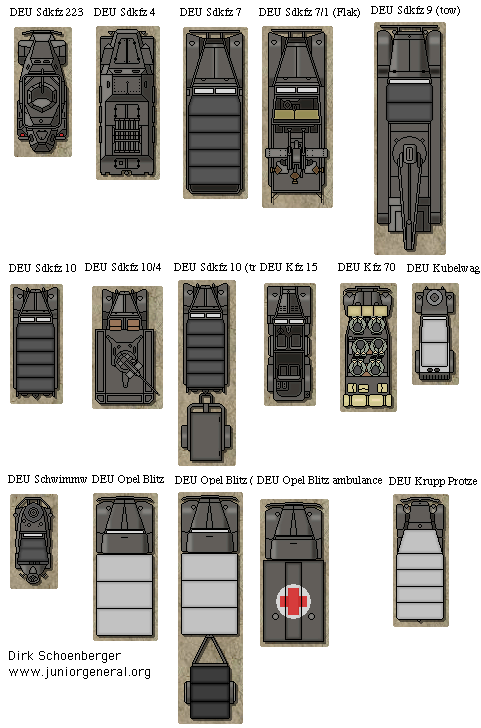 DEU Sdkfz 223 DEU Sdkfz 4 DEU Sdkfz 7 DEU Sdkfz 7/1 (Flak) DEU Sdkfz 9 (tow)

DEU Sdkfz 10 DEU Sdkfz 10/4 DEU Sdkfz 10 (tr DEU Kfz 15 DEU Kfz 70 DEU Kubelwag

DEU Schwimmw DEU Opel Blitz DEU Opel Blitz ( DEU Opel Blitz ambulance DEU Krupp Protze

Dirk Schoenberger
www.juniorgeneral.org