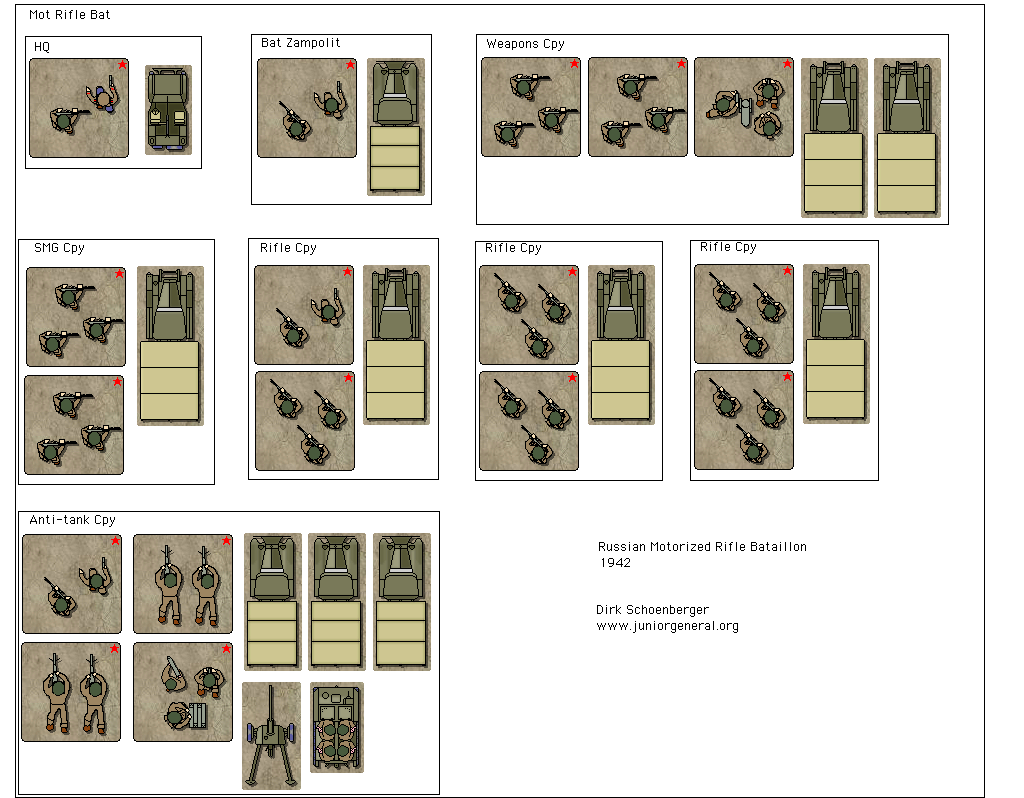 Mot Rifle Bat

HQ

Bat Zampolit

Weapons Cpy

SMG Cpy

Rifle Cpy

Rifle Cpy

Rifle Cpy

Anti-tank Cpy

Russian Motorized Rifle Bataillon
1942

Dirk Schoenberger
www.juniorgeneral.org