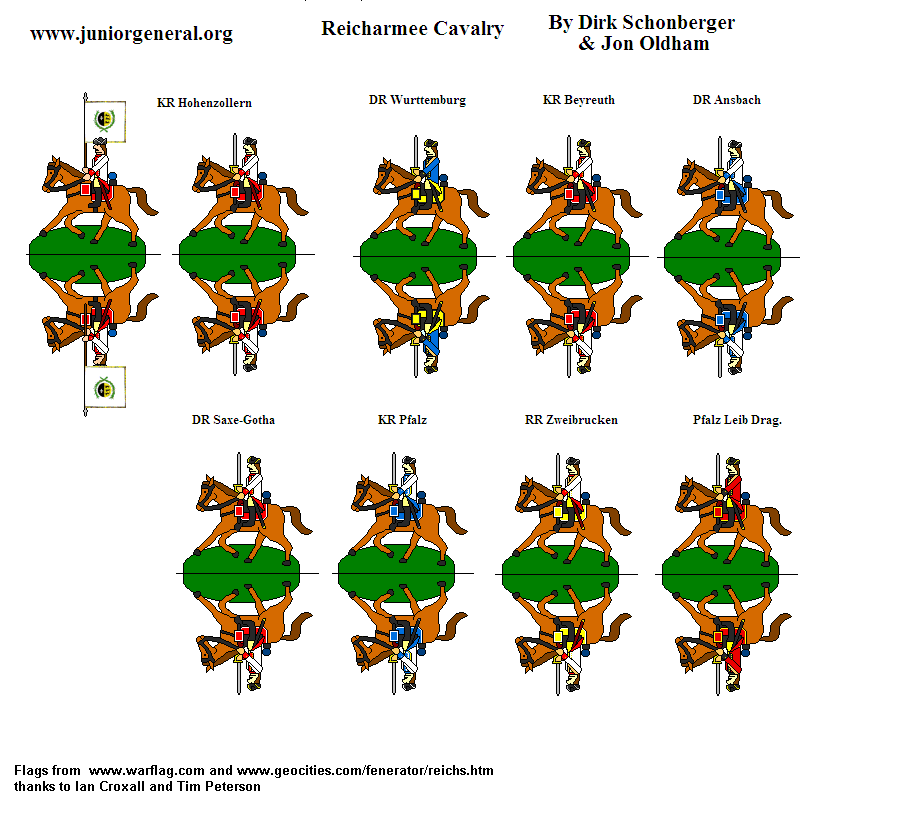 www.juniorgeneral.org

Reicharmee Cavalry

By Dirk Schonberger & Jon Oldham

KR Hohenzollern

DR Wurttemburg

KR Beyreuth

DR Ansbach

DR Saxe-Gotha

KR Pfalz

RR Zweibrucken

Pfalz Leib Drag.

Flags from www.warflag.com and www.geocities.com/fenerator/reichs.htm
thanks to Ian Croxall and Tim Peterson