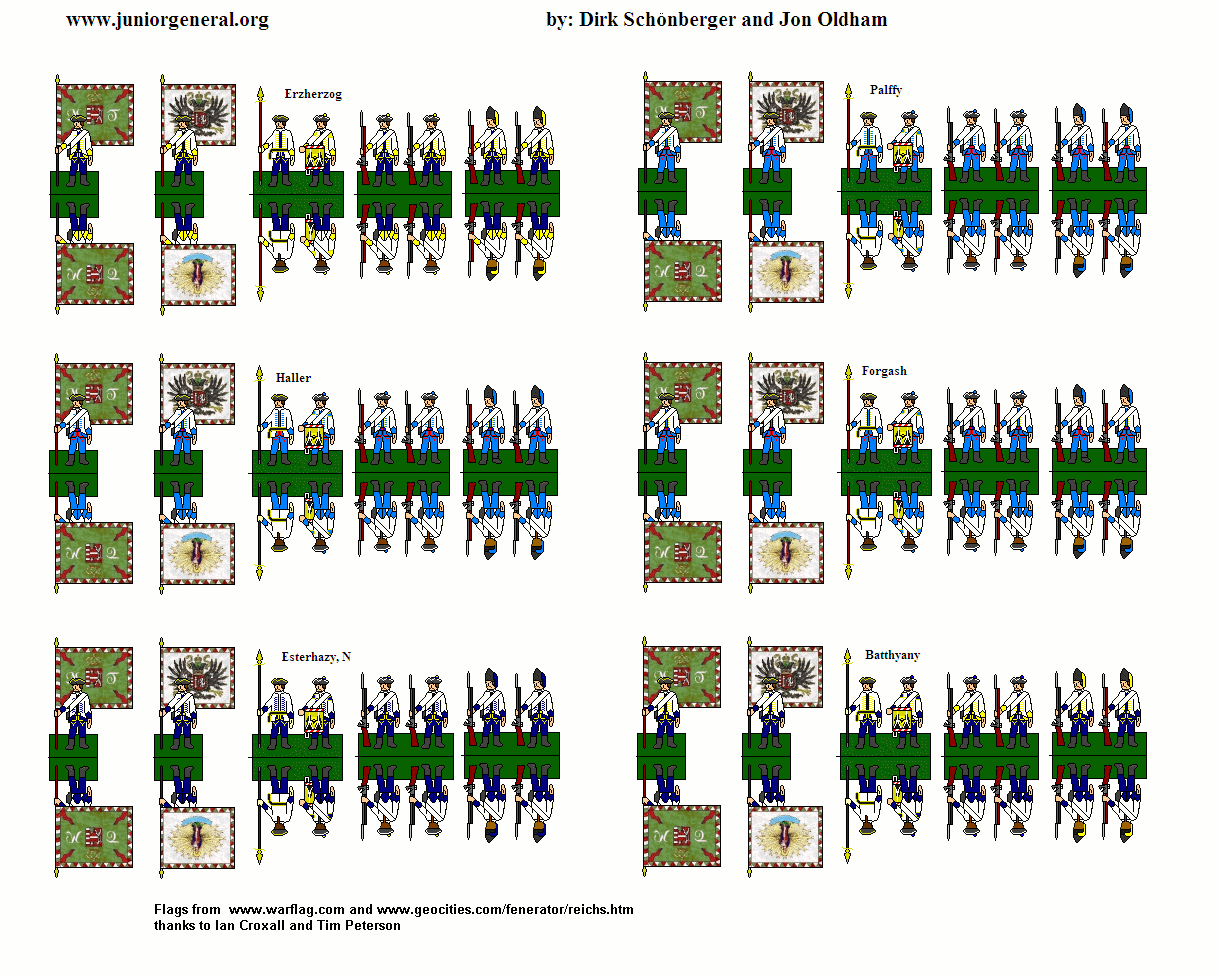 www.juniorgeneral.org

by: Dirk Schönberger and Jon Oldham

Erzherzog

Palffy

Haller

Forgash

Esterhazy, N

Batthyany

Flags from www.warflag.com and www.geocities.com/fenerator/reichs.htm
thanks to Ian Croxall and Tim Peterson