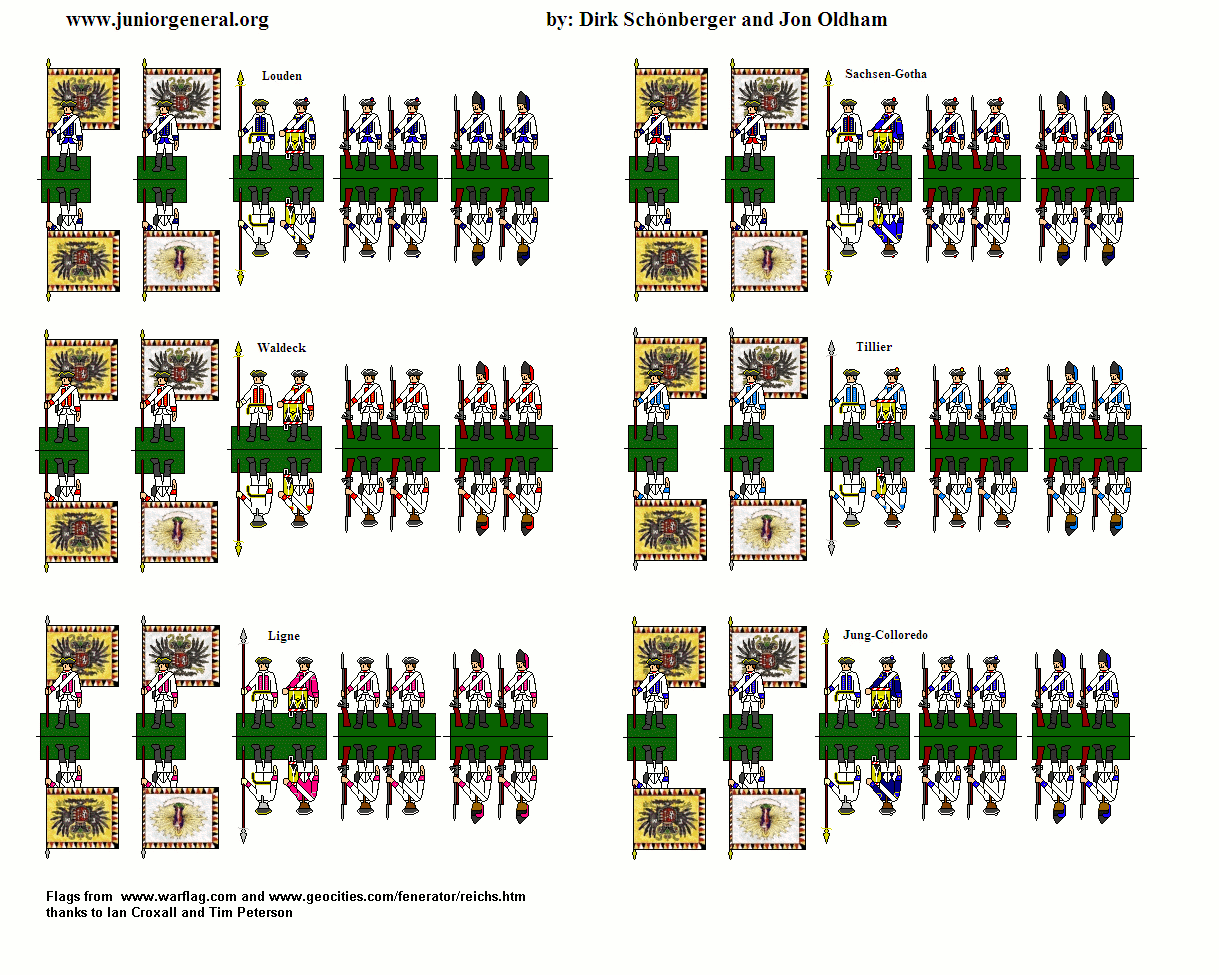 www.juniorgeneral.org

by: Dirk Schönberger and Jon Oldham

Louden

Sachsen-Gotha

Waldeck

Tillier

Ligne

Jung-Colloredo

Flags from www.warflag.com and www.geocities.com/fenerator/reichs.htm
thanks to Ian Croxall and Tim Peterson