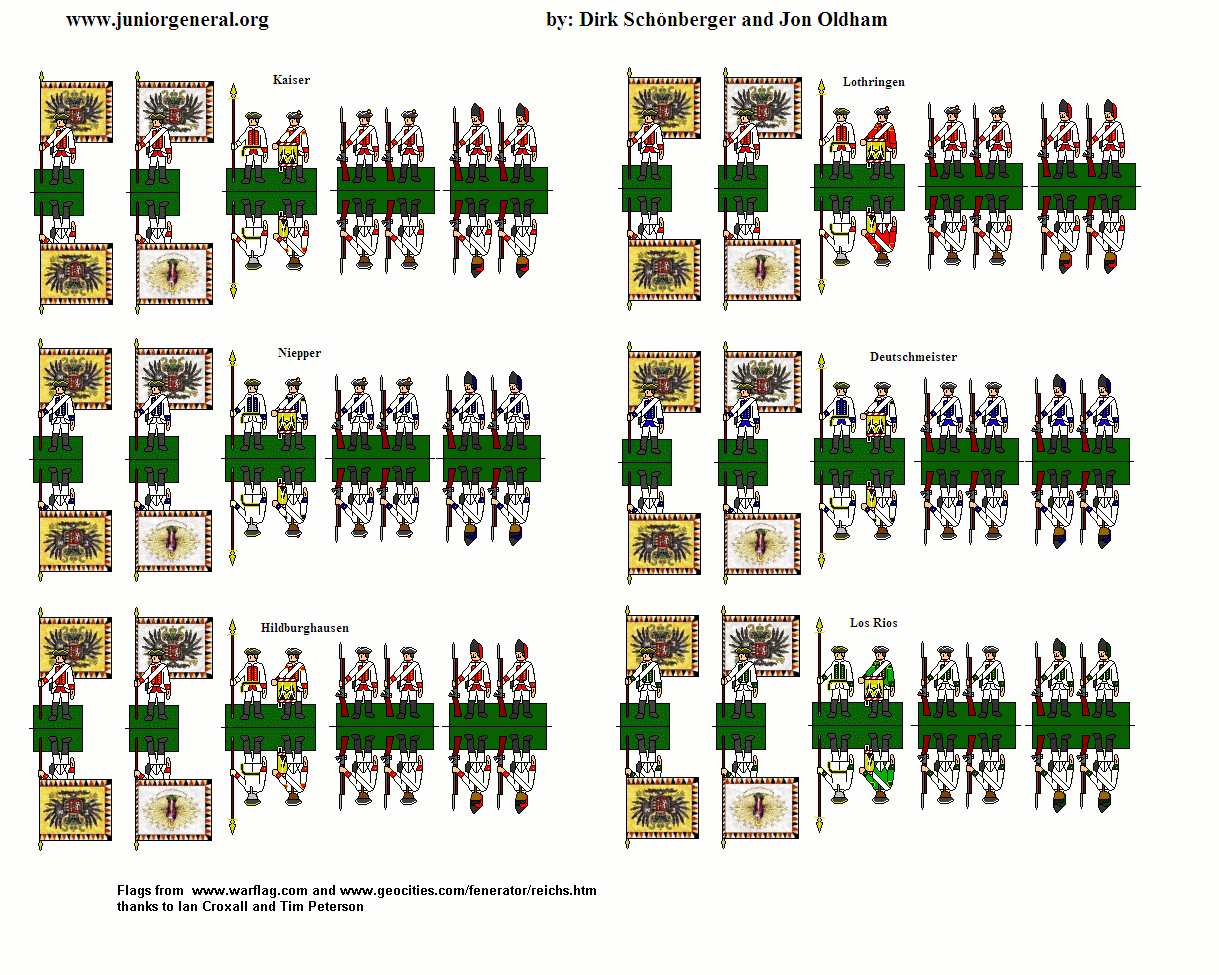 www.juniorgeneral.org

by: Dirk Schönberger and Jon Oldham

Kaiser

Lothringen

Niepper

Deutschmeister

Hildburghausen

Los Rios

Flags from www.warflag.com and www.geocities.com/fenerator/reichs.htm
thanks to Ian Croxall and Tim Peterson