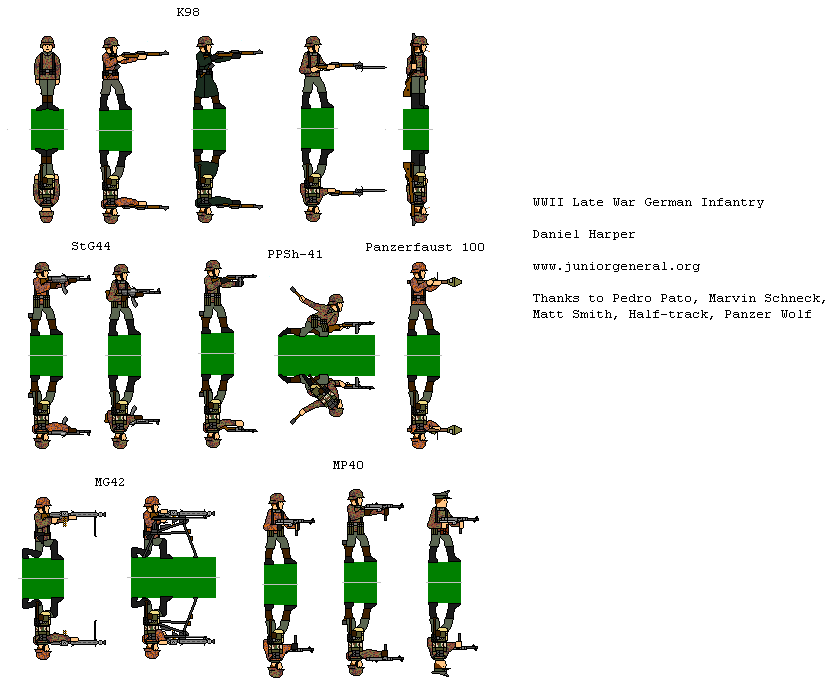 K98

StG44

PPSh-41

Panzerfaust 100

MG42

MP40

WWII Late War German Infantry

Daniel Harper

www.juniorgeneral.org

Thanks to Pedro Pato, Marvin Schneck, Matt Smith, Half-track, Panzer Wolf