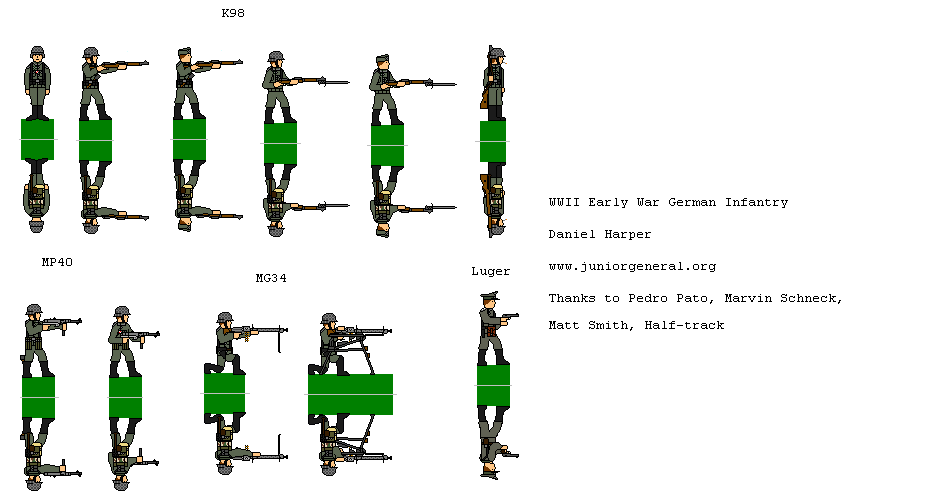 K98

MP40

MG34

Luger

WWII Early War German Infantry

Daniel Harper

www.juniorgeneral.org

Thanks to Pedro Pato, Marvin Schneck, Matt Smith, Half-track