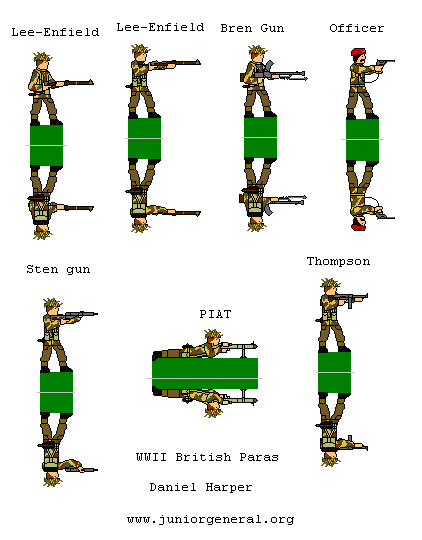 Lee-Enfield

Lee-Enfield

Bren Gun

Officer

Sten gun

PIAT

Thompson

WWII British Paras

Daniel Harper

www.juniorgeneral.org