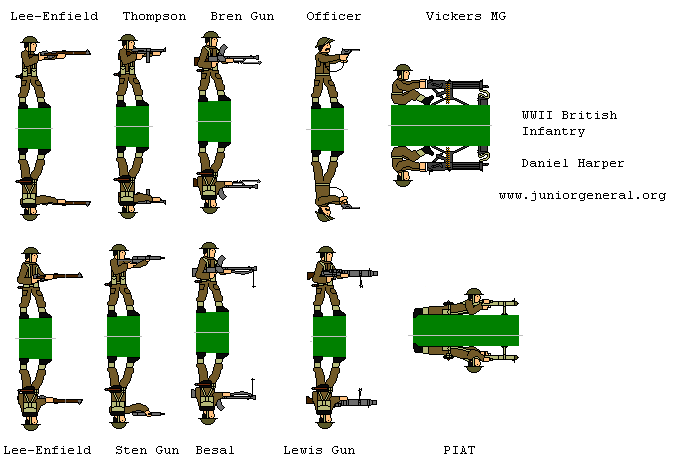 Lee-Enfield Thompson Bren Gun Officer Vickers MG

WWII British Infantry

Daniel Harper

www.juniorgeneral.org

Lee-Enfield Sten Gun Besal Lewis Gun PIAT